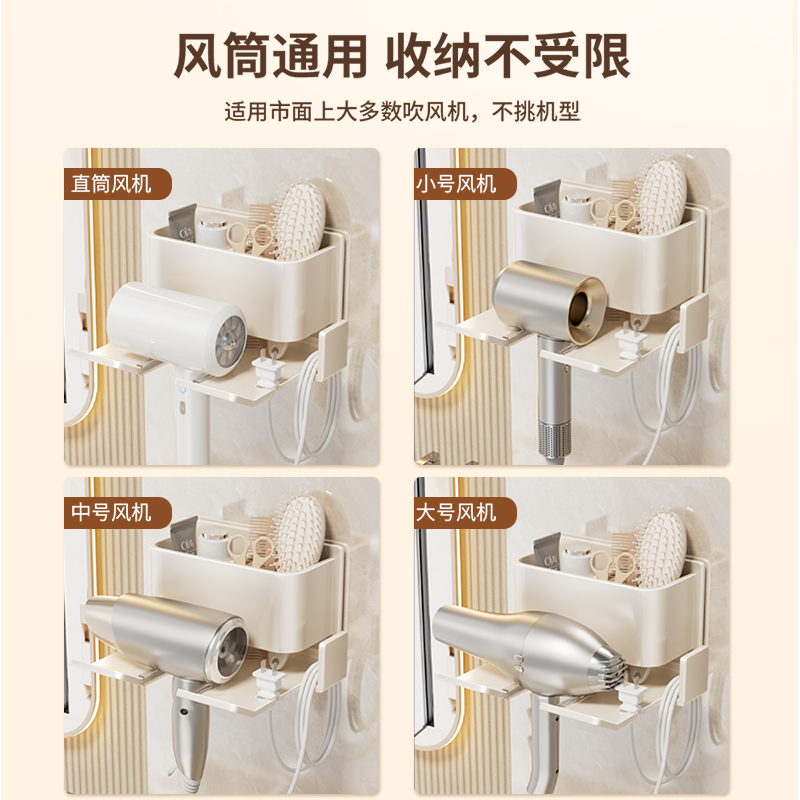 风筒通用 收纳不受限

适用市面上大多数吹风机，不挑机型

直筒风机

小号风机

中号风机

大号风机