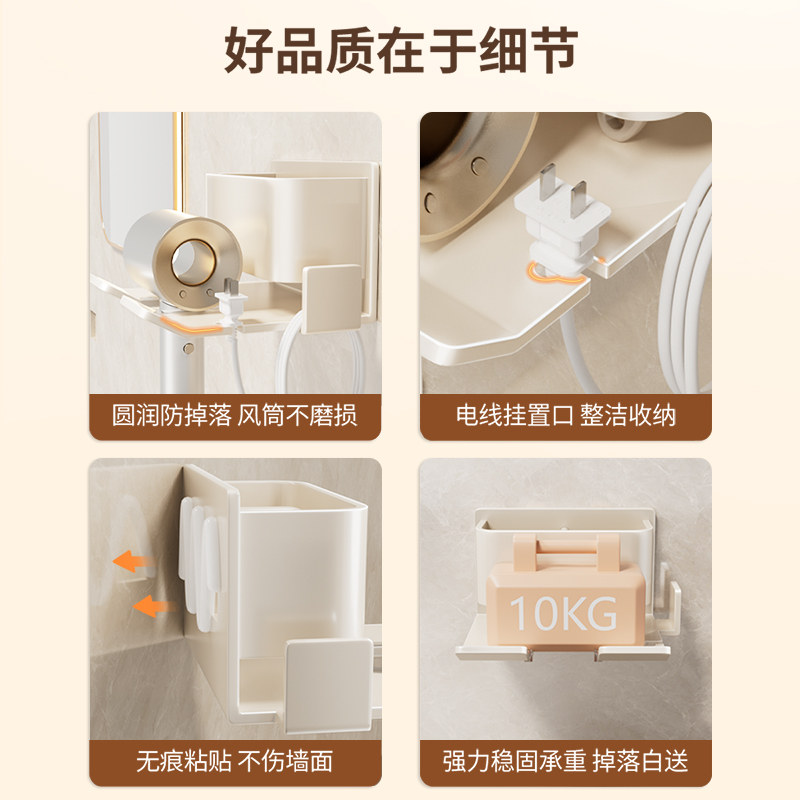 好品质在于细节

圆润防掉落 风筒不磨损

电线挂置口 整洁收纳

无痕粘贴 不伤墙面

10KG

强力稳固承重 掉落白送