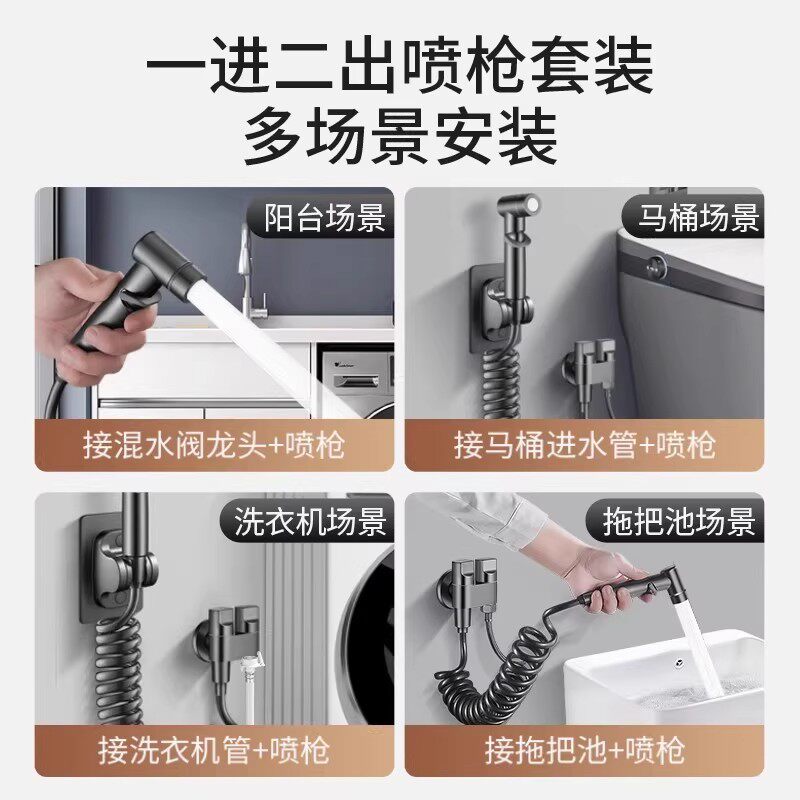 一进二出喷枪套装
多场景安装

阳台场景
接混水阀龙头+喷枪

马桶场景
接马桶进水管+喷枪

洗衣机场景
接洗衣机管+喷枪

拖把池场景
接拖把池+喷枪