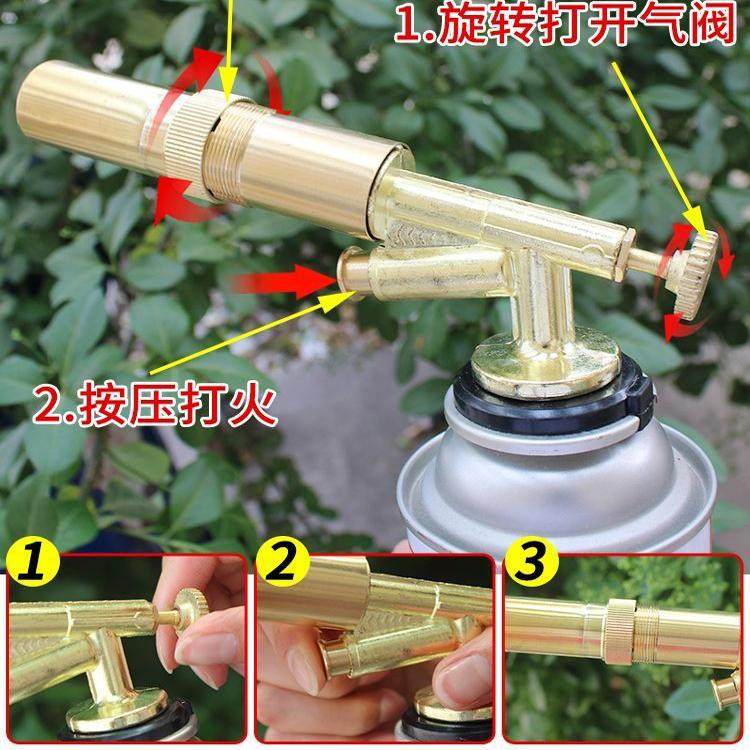 1.旋转打开气阀

2.按压打火

1

2

3