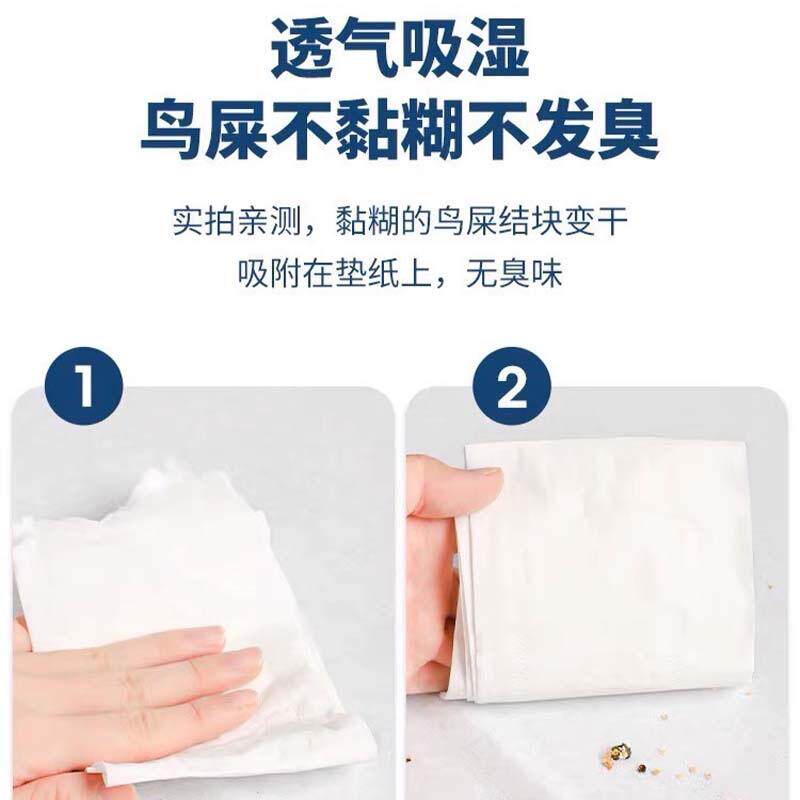 透气吸湿
鸟屎不黏糊不发臭

实拍亲测，黏糊的鸟屎结块变干
吸附在垫纸上，无臭味

1

2