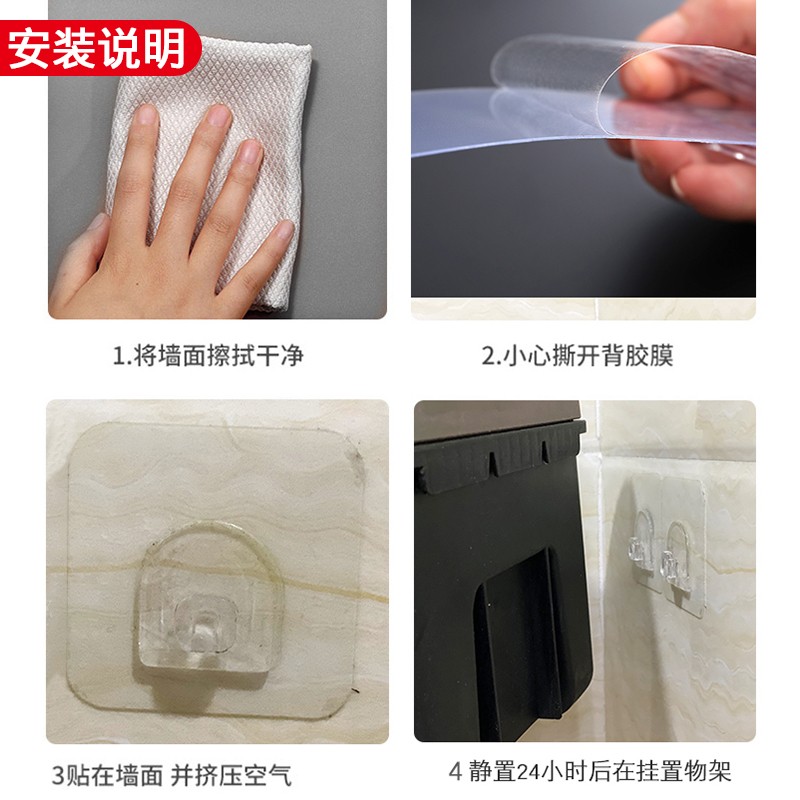 安装说明

1.将墙面擦拭干净

2.小心撕开背胶膜

3贴在墙面 并挤压空气

4 静置24小时后在挂置物架