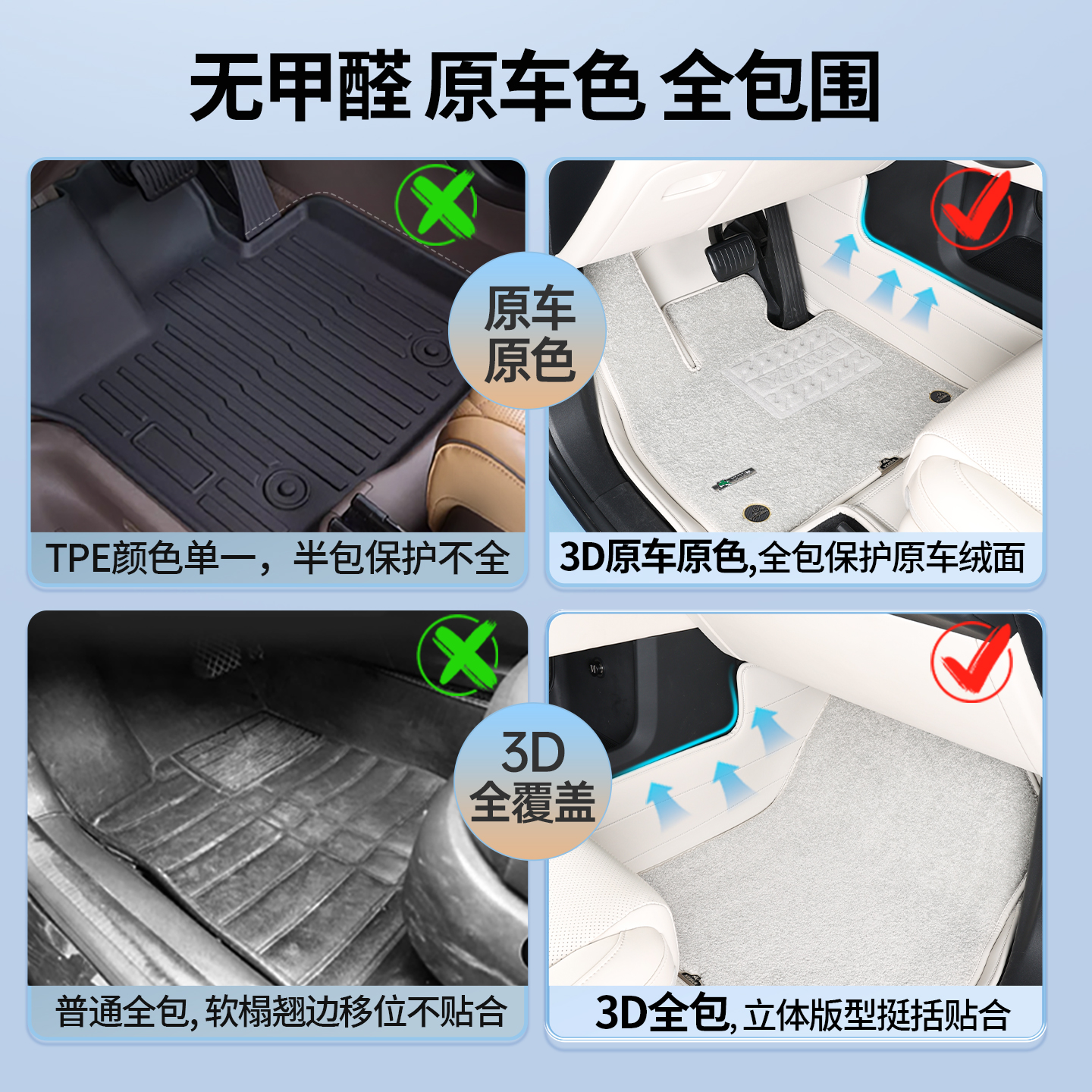 无甲醛 原车色 全包围

原车原色

TPE颜色单一，半包保护不全

3D原车原色,全包保护原车绒面

3D全覆盖

普通全包,软榻翘边移位不贴合

3D全包,立体版型挺括贴合