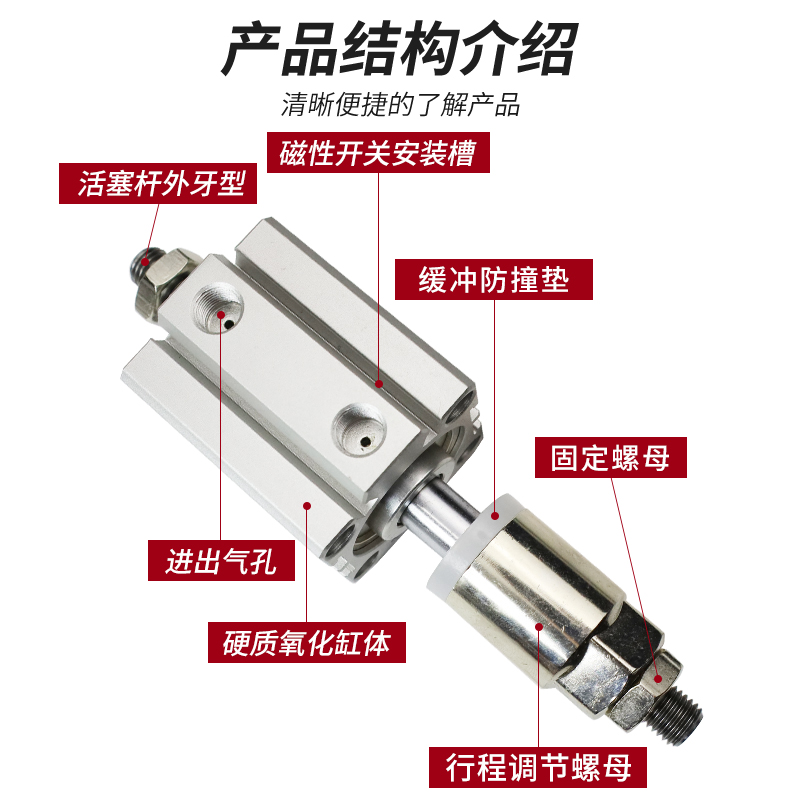 产品结构介绍

清晰便捷的了解产品

磁性开关安装槽

活塞杆外牙型

缓冲防撞垫

固定螺母

进出气孔

硬质氧化缸体

行程调节螺母