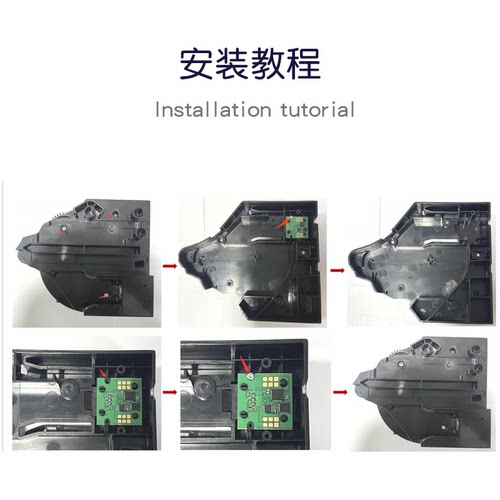 安装教程

Installation tutorial