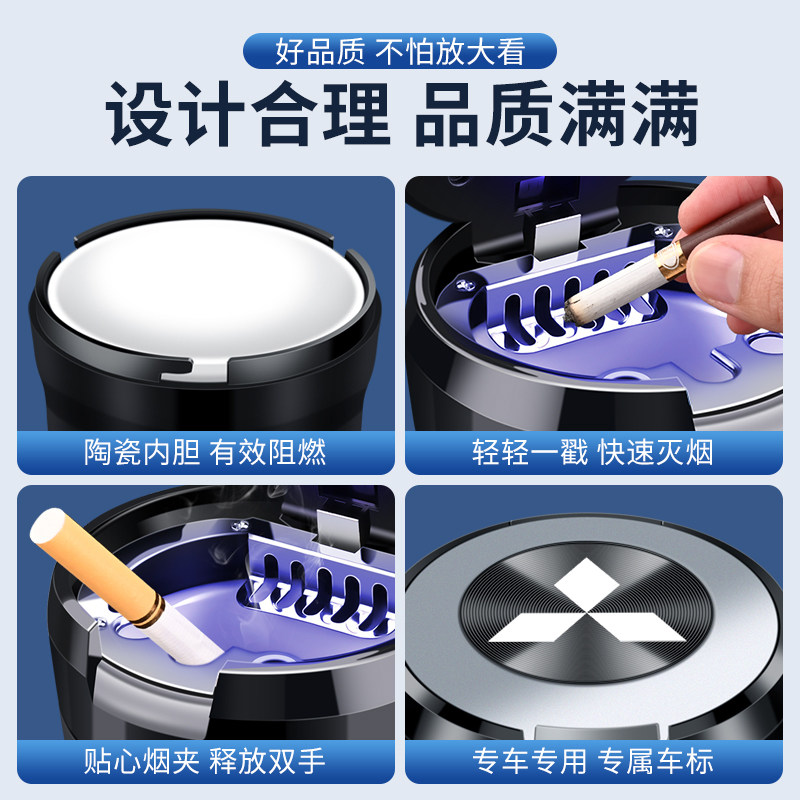 好品质 不怕放大看

设计合理 品质满满

陶瓷内胆 有效阻燃

轻轻一戳 快速灭烟

贴心烟夹 释放双手

专车专用 专属车标