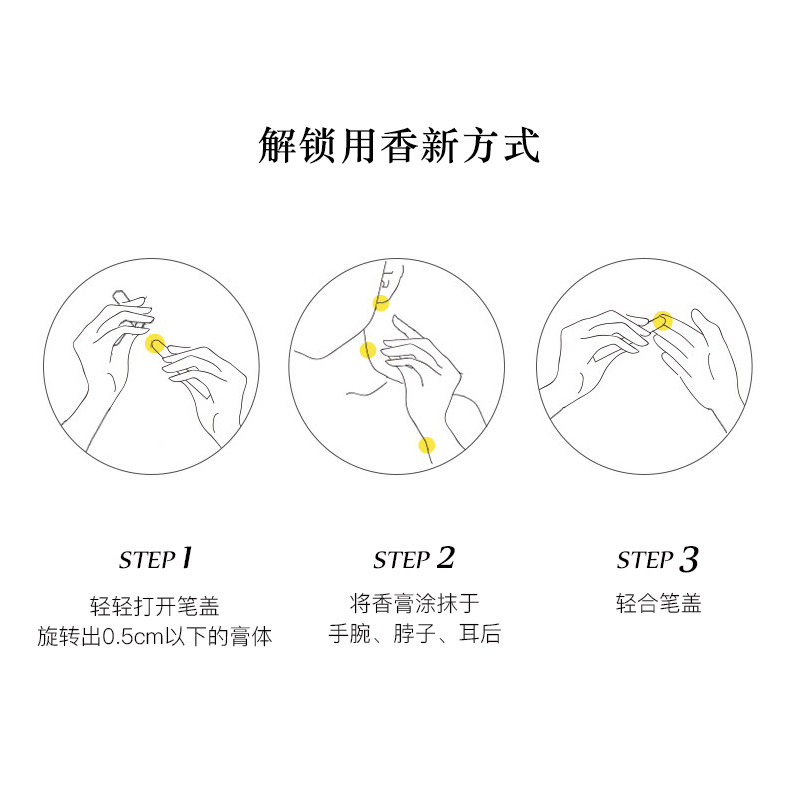 解锁用香新方式

STEP 1

轻轻打开笔盖
旋转出0.5cm以下的膏体

STEP 2

将香膏涂抹于
手腕、脖子、耳后

STEP 3

轻合笔盖