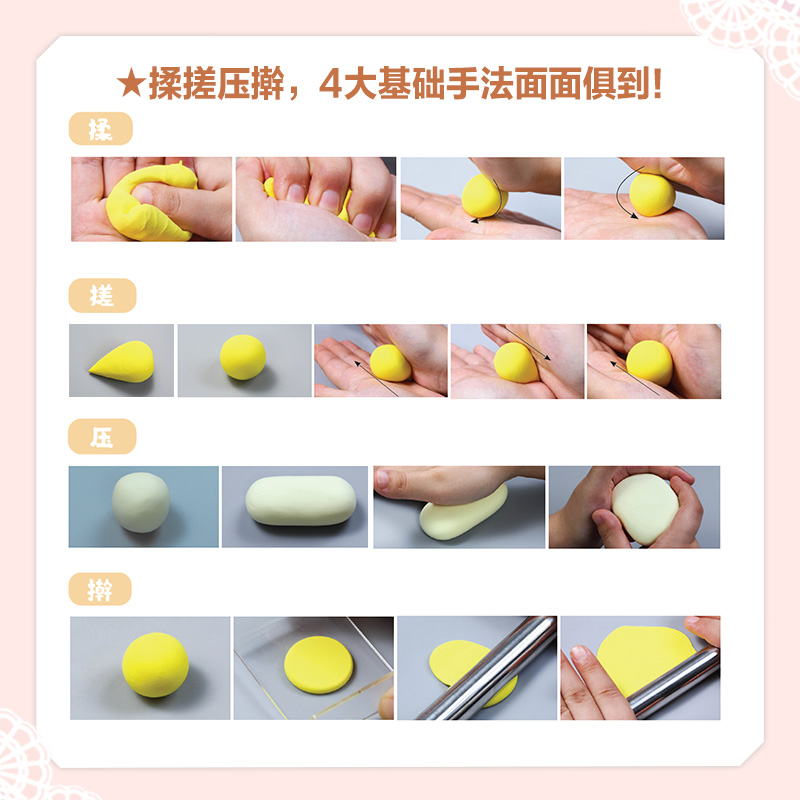 ★揉搓压擀，4大基础手法面面俱到！

揉

搓

压

擀