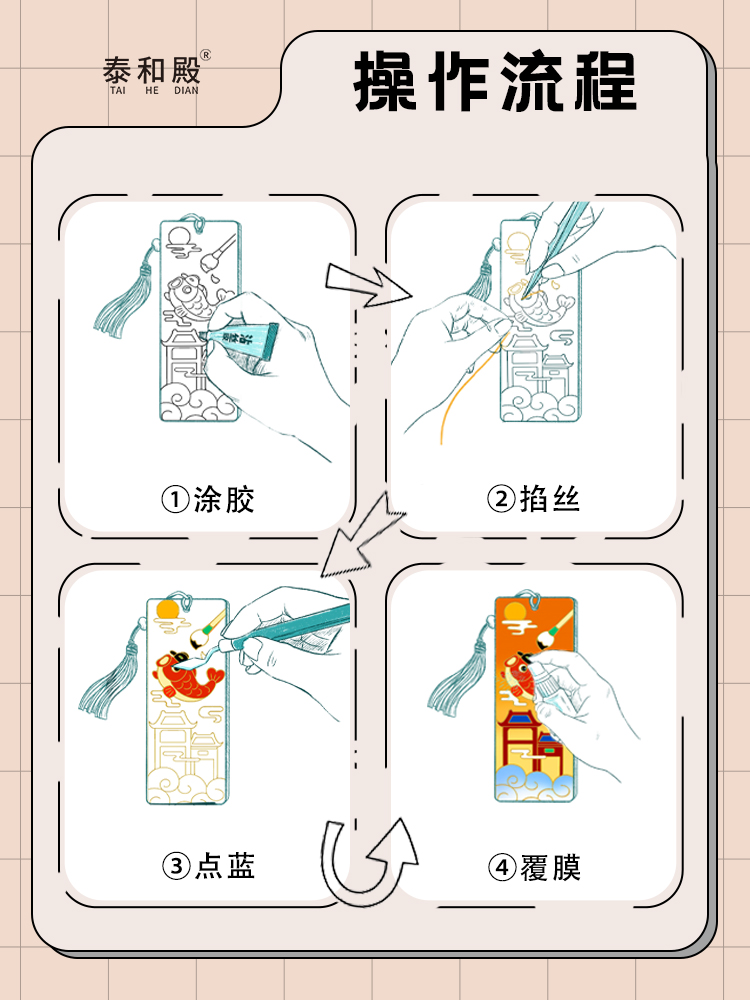 泰和殿®
TAI HE DIAN

操作流程

①涂胶

②掐丝

③点蓝

④覆膜