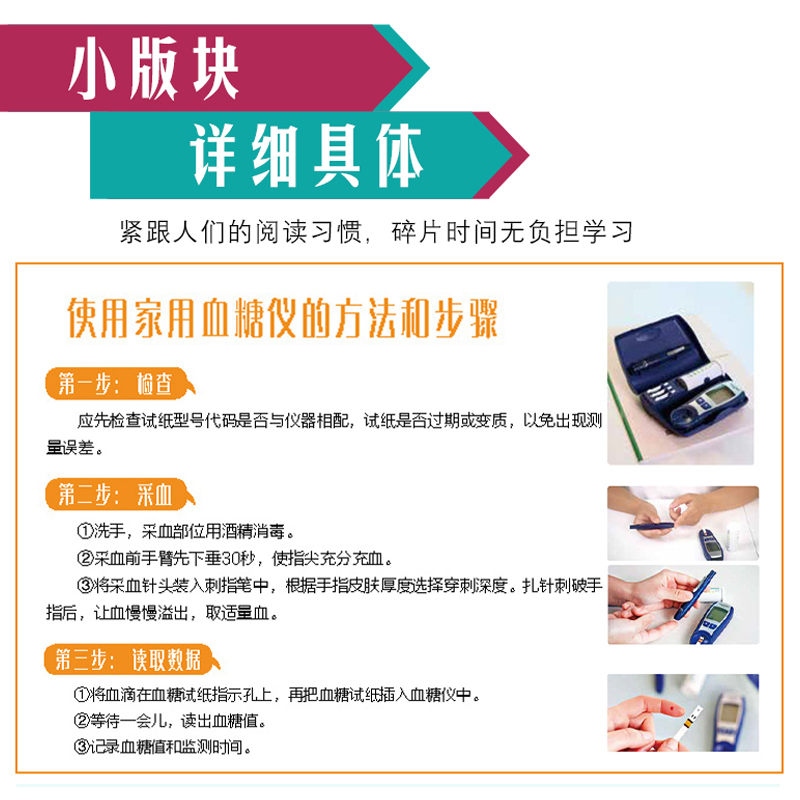 小版块

详细具体

紧跟人们的阅读习惯，碎片时间无负担学习

使用家用血糖仪的方法和步骤

第一步：检查

应先检查试纸型号代码是否与仪器相配，试纸是否过期或变质，以免出现测量误差。

第二步：采血

①洗手，采血部位用酒精消毒。

②采血前手臂先下垂30秒，使指尖充分充血。

③将采血针头装入刺指笔中，根据手指皮肤厚度选择穿刺深度。扎针刺破手指后，让血慢慢溢出，取适量血。

第三步：读取数据

①将血滴在血糖试纸指示孔上，再把血糖试纸插入血糖仪中。

②等待一会儿，读出血糖值。

③记录血糖值和监测时间。