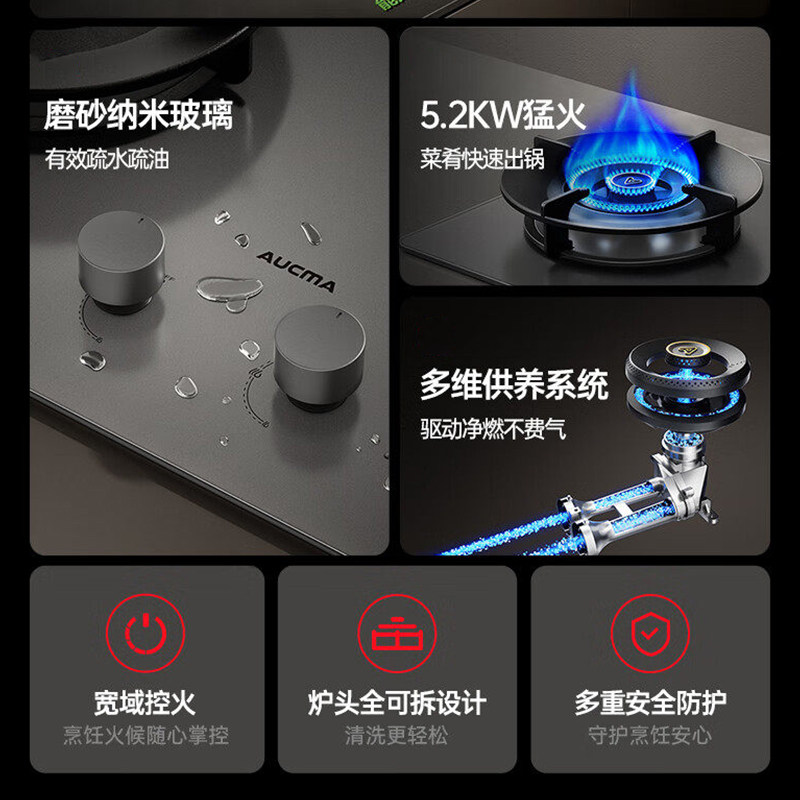 磨砂纳米玻璃
有效疏水疏油

AUCMA

5.2KW猛火
菜肴快速出锅

多维供养系统
驱动净燃不费气

宽域控火
烹饪火候随心掌控

炉头全可拆设计
清洗更轻松

多重安全防护
守护烹饪安心