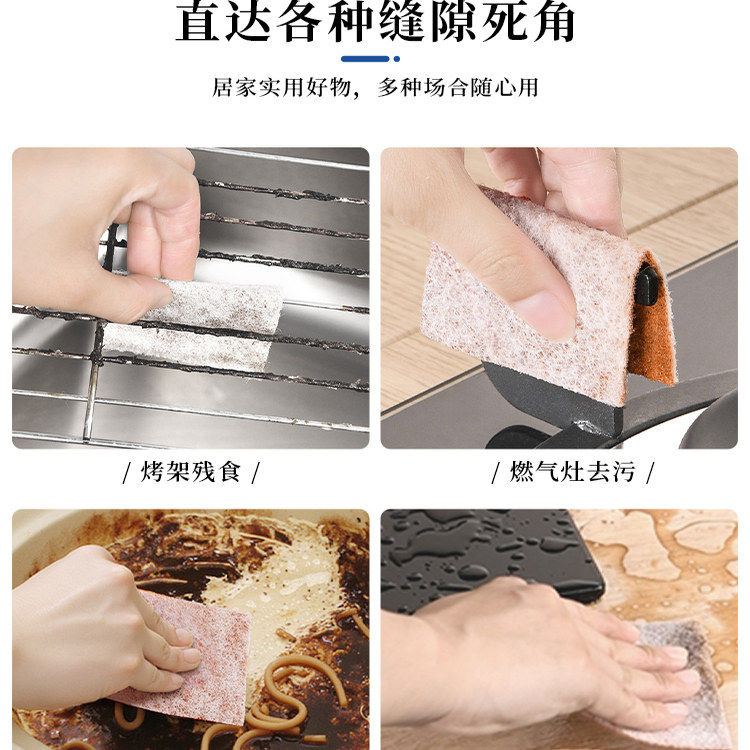 直达各种缝隙死角

居家实用好物，多种场合随心用

/ 烤架残食 /

/ 燃气灶去污 /