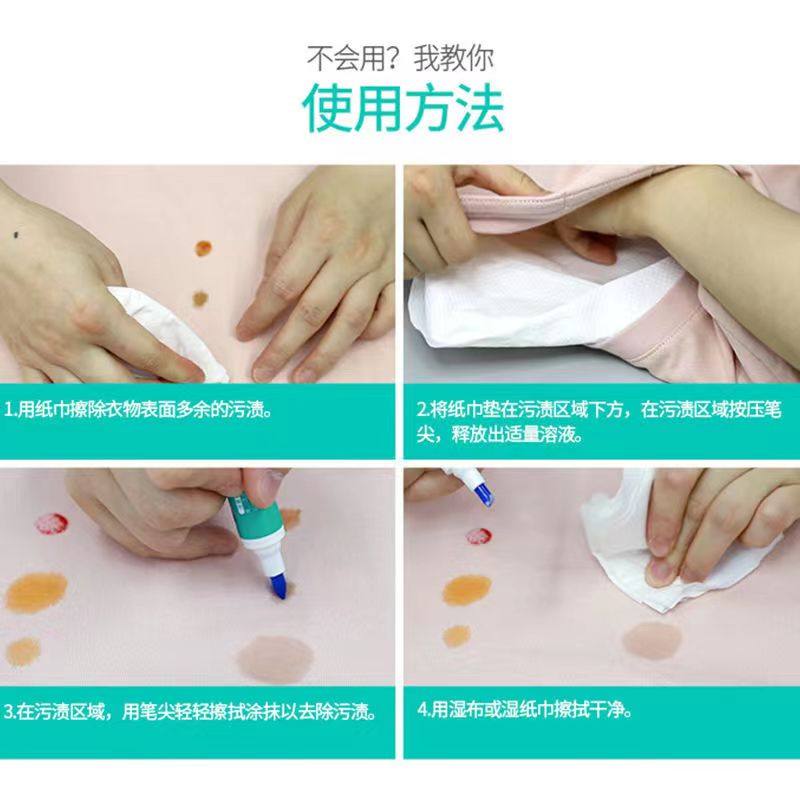 不会用？我教你
使用方法

1.用纸巾擦除衣物表面多余的污渍。

2.将纸巾垫在污渍区域下方，在污渍区域按压笔尖，释放出适量溶液。

3.在污渍区域，用笔尖轻轻擦拭涂抹以去除污渍。

4.用湿布或湿纸巾擦拭干净。