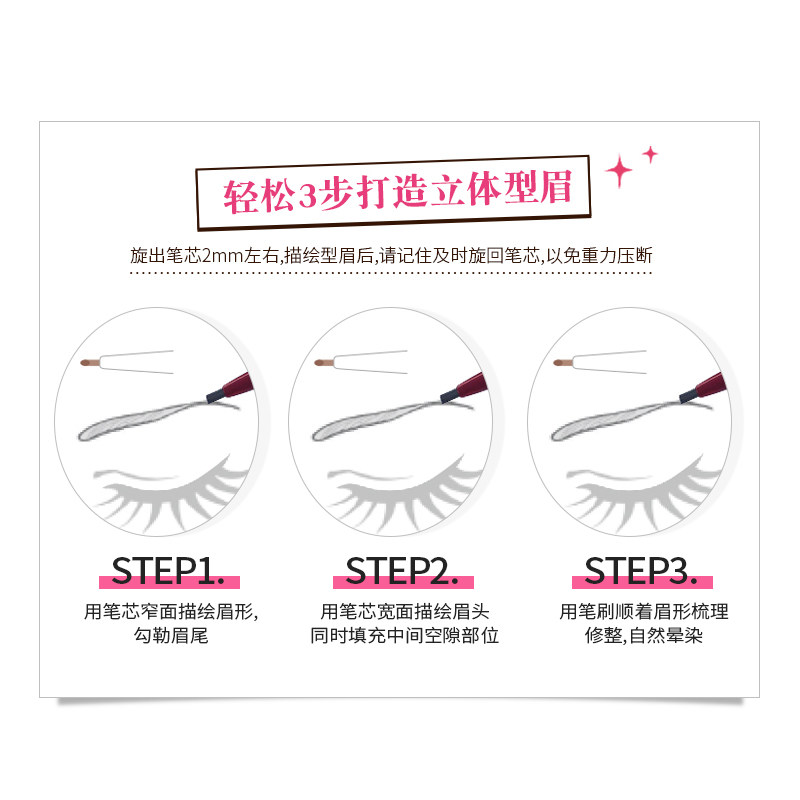 轻松3步打造立体型眉

旋出笔芯2mm左右,描绘型眉后,请记住及时旋回笔芯,以免重力压断

STEP1.

用笔芯窄面描绘眉形,勾勒眉尾

STEP2.

用笔芯宽面描绘眉头同时填充中间空隙部位

STEP3.

用笔刷顺着眉形梳理修整,自然晕染