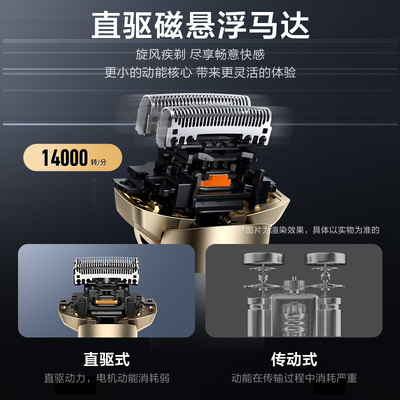 直驱磁悬浮马达

旋风疾剃 尽享畅意快感
更小的动能核心 带来更灵活的体验

14000 转/分

*图片为渲染效果，具体以实物为准的

直驱式
直驱动力，电机动能消耗弱

传动式
动能在传输过程中消耗严重