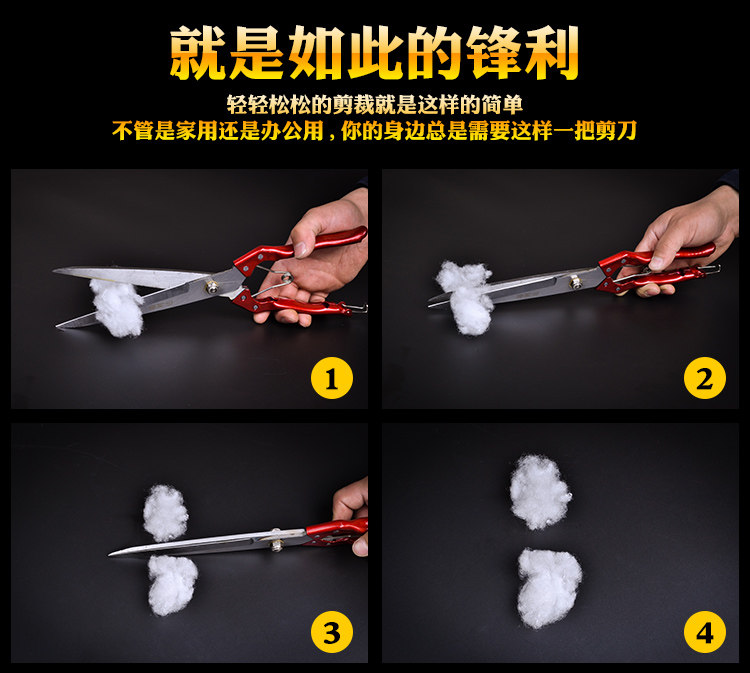 就是如此的锋利

轻轻松松的剪裁就是这样的简单
不管是家用还是办公用，你的身边总是需要这样一把剪刀

1

2

3

4