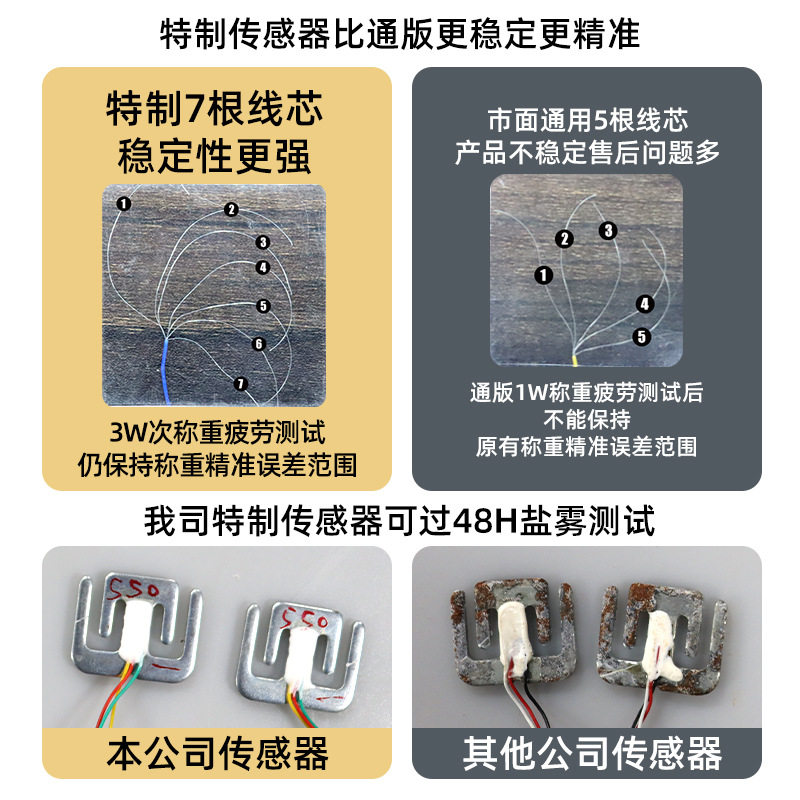 特制传感器比通版更稳定更精准

特制7根线芯
稳定性更强

1
2
3
4
5
6
7

3W次称重疲劳测试
仍保持称重精准误差范围

市面通用5根线芯
产品不稳定售后问题多

1
2
3
4
5

通版1W称重疲劳测试后
不能保持
原有称重精准误差范围

我司特制传感器可过48H盐雾测试

550
550

本公司传感器

其他公司传感器