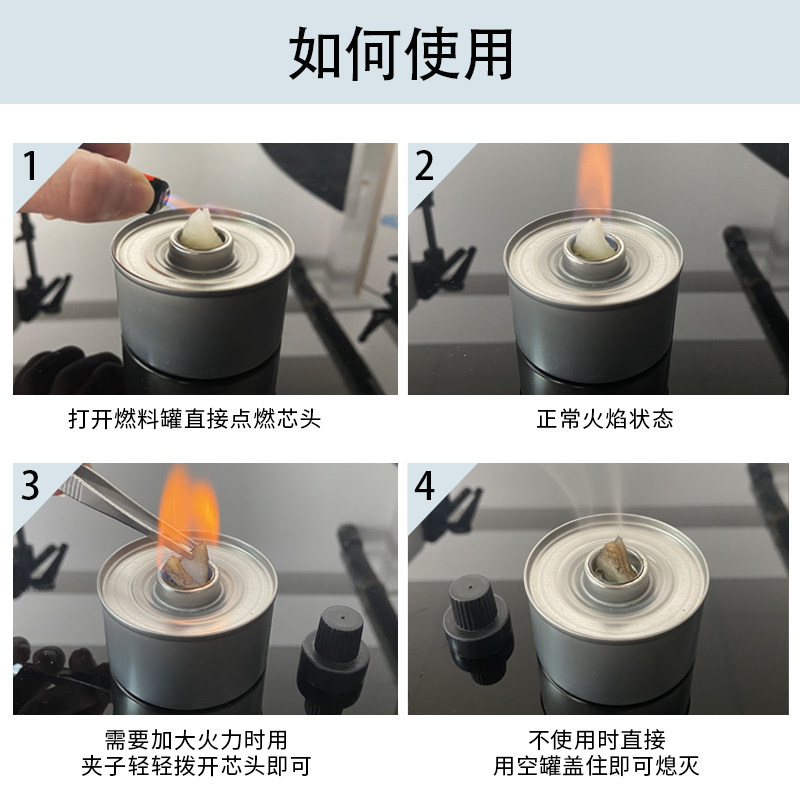 如何使用

1

打开燃料罐直接点燃芯头

2

正常火焰状态

3

需要加大火力时用
夹子轻轻拨开芯头即可

4

不使用时直接
用空罐盖住即可熄灭