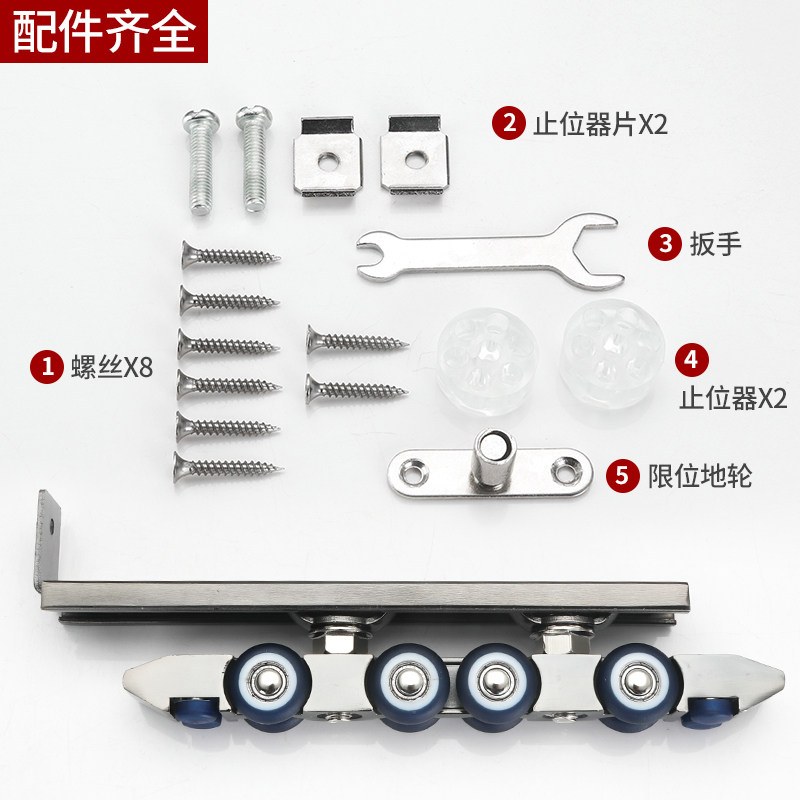 配件齐全

2 止位器片X2

3 扳手

1 螺丝X8

4 止位器X2

5 限位地轮