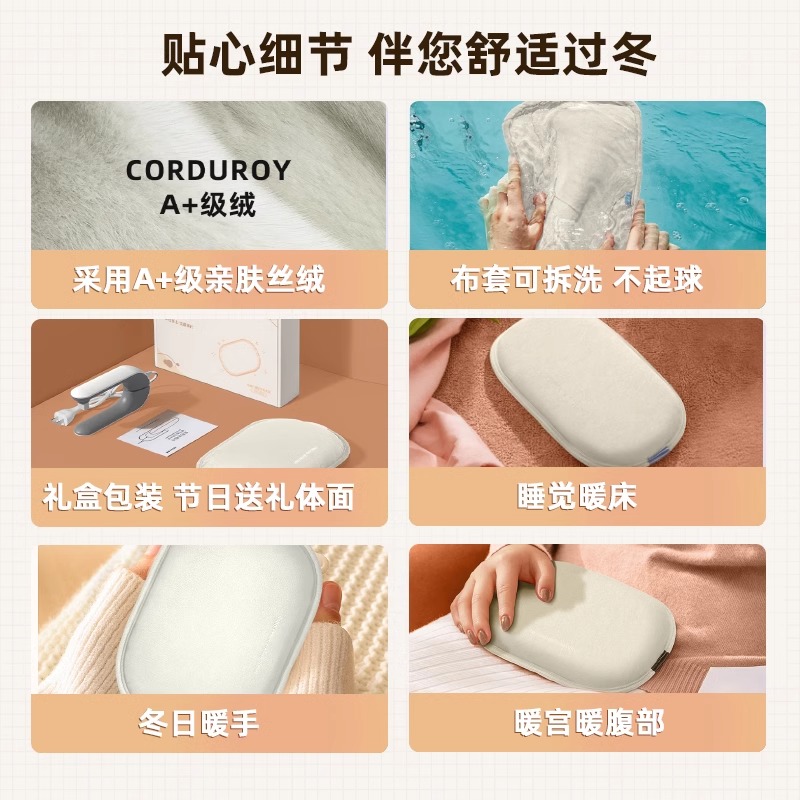 贴心细节 伴您舒适过冬

CORDUROY
A+级绒

采用A+级亲肤丝绒

布套可拆洗 不起球

礼盒包装 节日送礼体面

睡觉暖床

冬日暖手

暖宫暖腹部