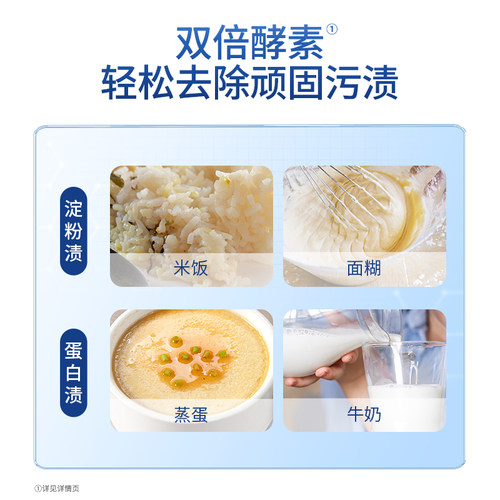 双倍酵素①
轻松去除顽固污渍

淀粉渍

米饭

面糊

蛋白渍

蒸蛋

牛奶

①详见详情页