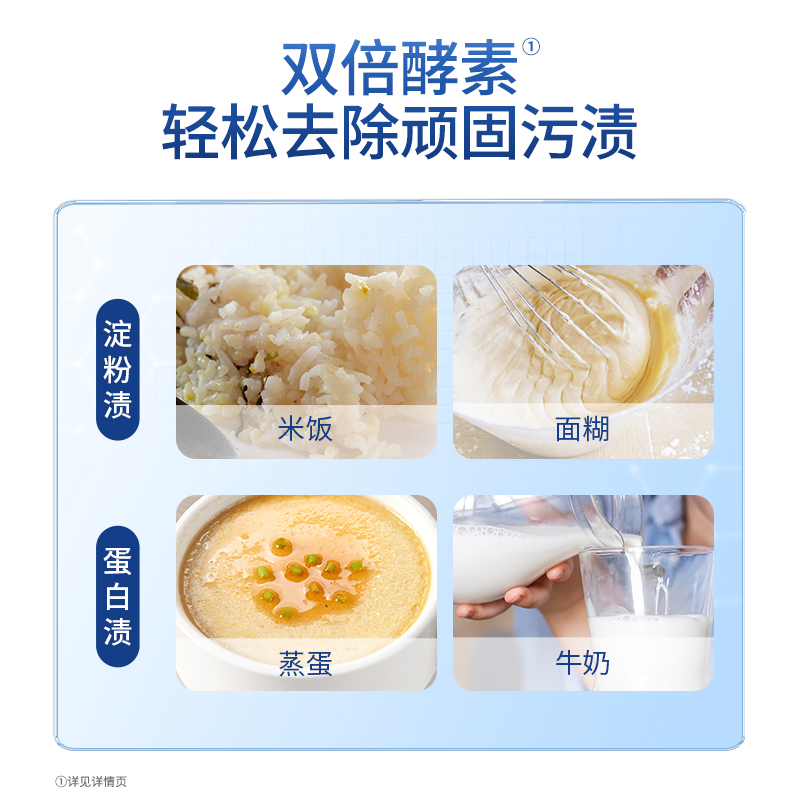 双倍酵素①
轻松去除顽固污渍

淀粉渍

米饭

面糊

蛋白渍

蒸蛋

牛奶

①详见详情页