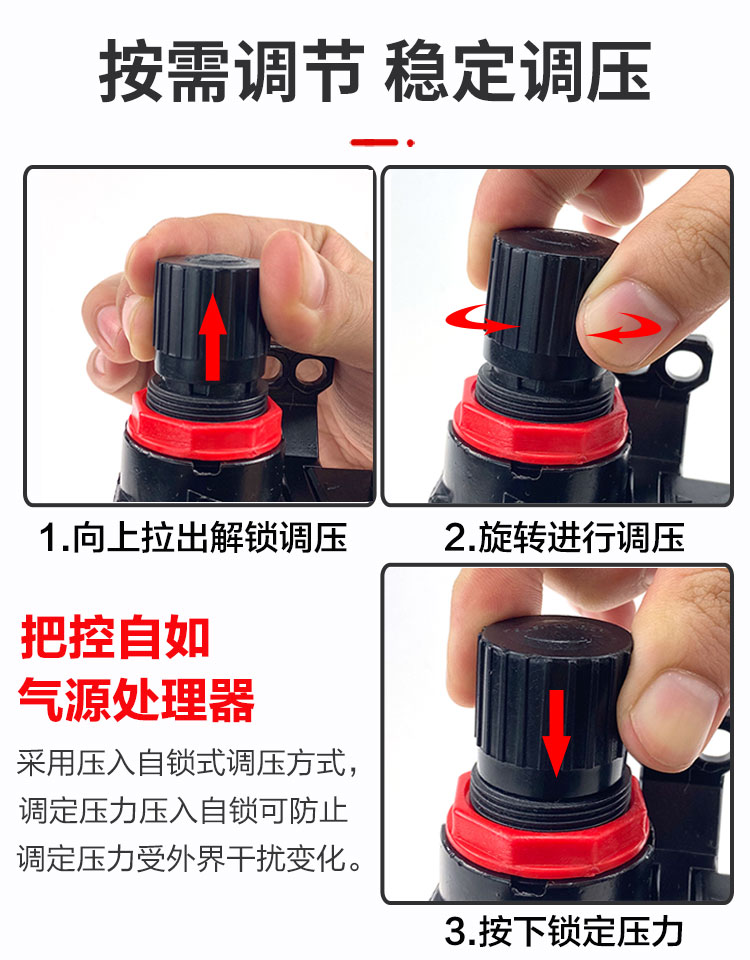 按需调节 稳定调压

1.向上拉出解锁调压

2.旋转进行调压

把控自如
气源处理器

采用压入自锁式调压方式，调定压力压入自锁可防止调定压力受外界干扰变化。

3.按下锁定压力