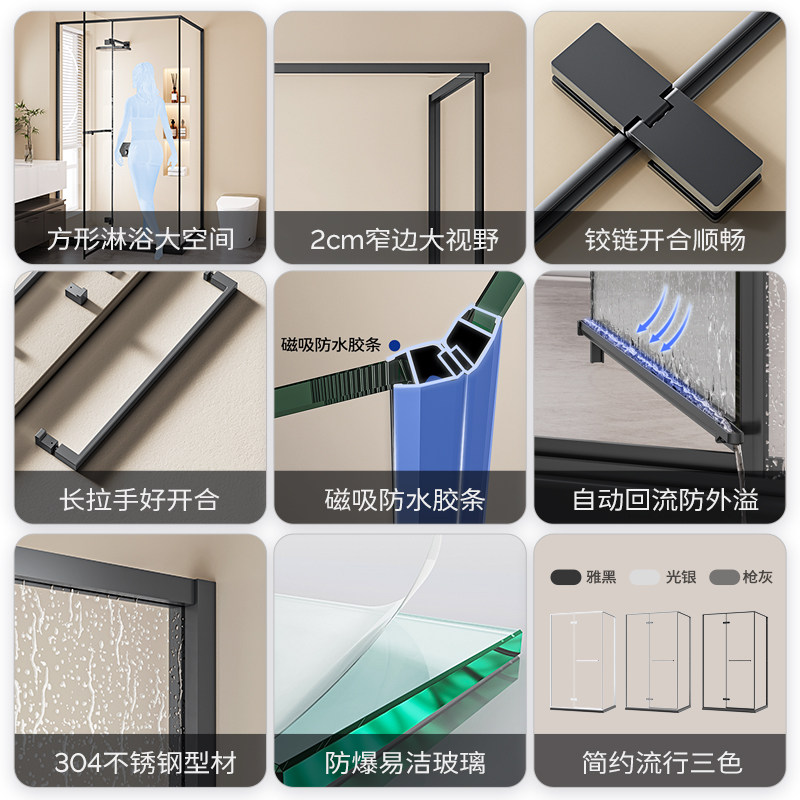 方形淋浴大空间

2cm窄边大视野

铰链开合顺畅

长拉手好开合

磁吸防水胶条

磁吸防水胶条

自动回流防外溢

304不锈钢型材

防爆易洁玻璃

雅黑 光银 枪灰

简约流行三色