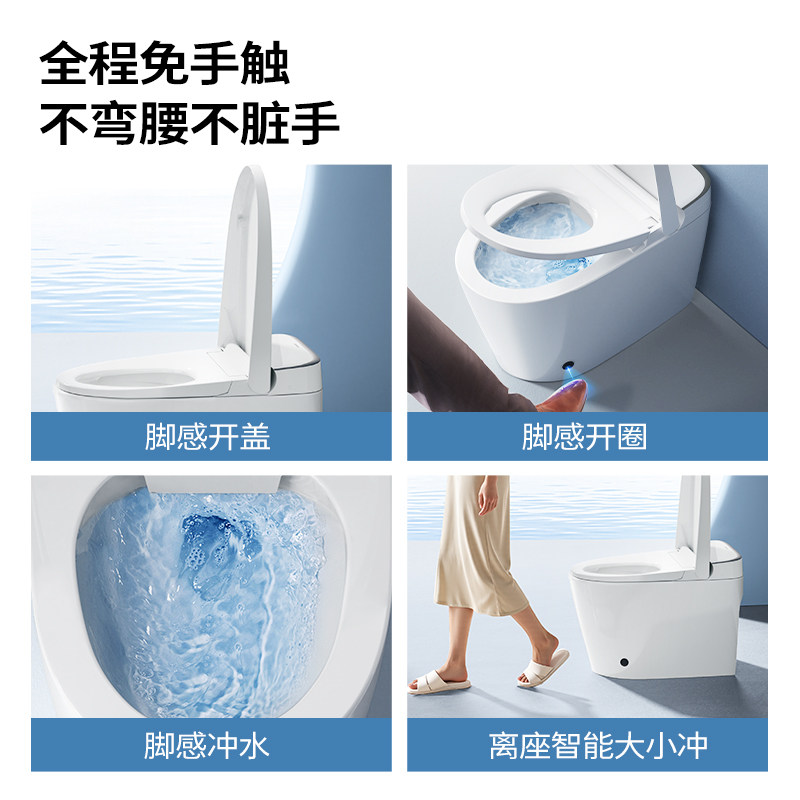 全程免手触
不弯腰不脏手

脚感开盖

脚感开圈

脚感冲水

离座智能大小冲