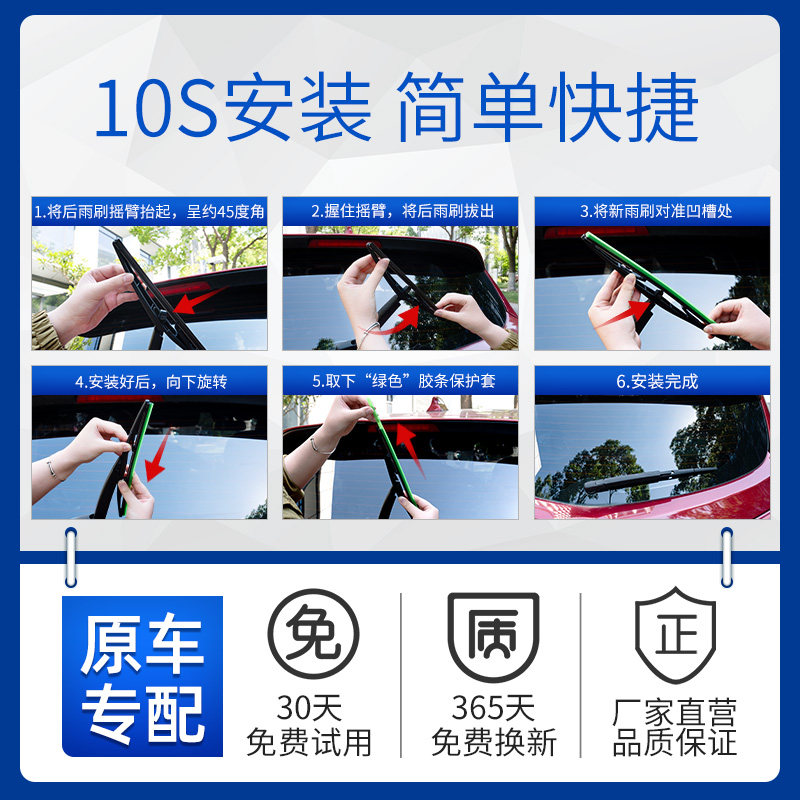 10S安装 简单快捷

1.将后雨刷摇臂抬起，呈约45度角

2.握住摇臂，将后雨刷拔出

3.将新雨刷对准凹槽处

4.安装好后，向下旋转

5.取下“绿色”胶条保护套

6.安装完成

原车专配

免
30天
免费试用

质
365天
免费换新

正
厂家直营
品质保证