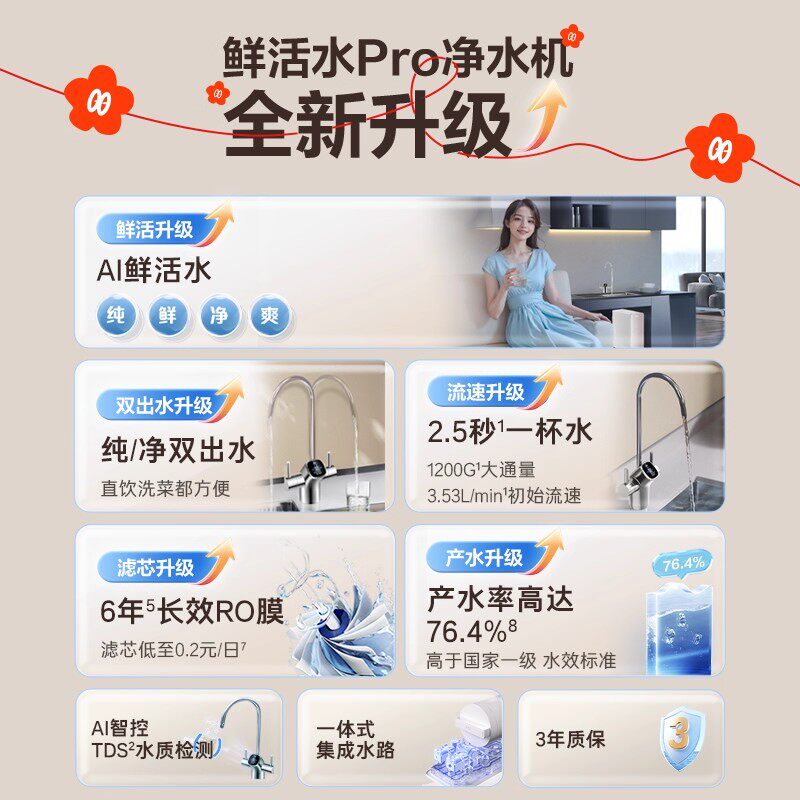 鲜活水Pro净水机
全新升级

鲜活升级
AI鲜活水
纯 鲜 净 爽

双出水升级
纯/净双出水
直饮洗菜都方便

流速升级
2.5秒$^1$一杯水
1200G$^1$大通量
3.53L/min$^1$初始流速

滤芯升级
6年$^5$长效RO膜
滤芯低至0.2元/日$^7$

产水升级
产水率高达
76.4%$^8$
高于国家一级 水效标准
76.4%

AI智控
TDS$^2$水质检测

一体式
集成水路

3年质保
3