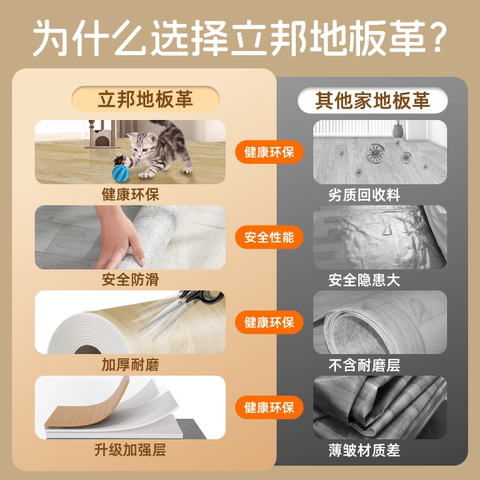 为什么选择立邦地板革？

立邦地板革

健康环保

安全防滑

加厚耐磨

升级加强层

健康环保

安全性能

健康环保

健康环保

其他家地板革

劣质回收料

安全隐患大

不含耐磨层

薄皱材质差