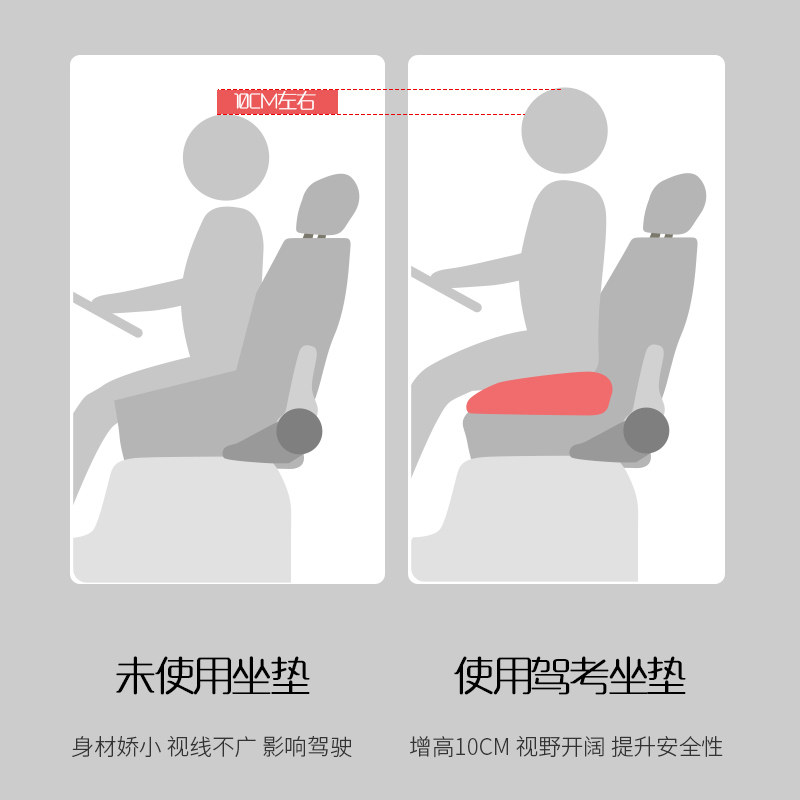 10CM左右

未使用坐垫

身材娇小 视线不广 影响驾驶

使用驾考坐垫

增高10CM 视野开阔 提升安全性