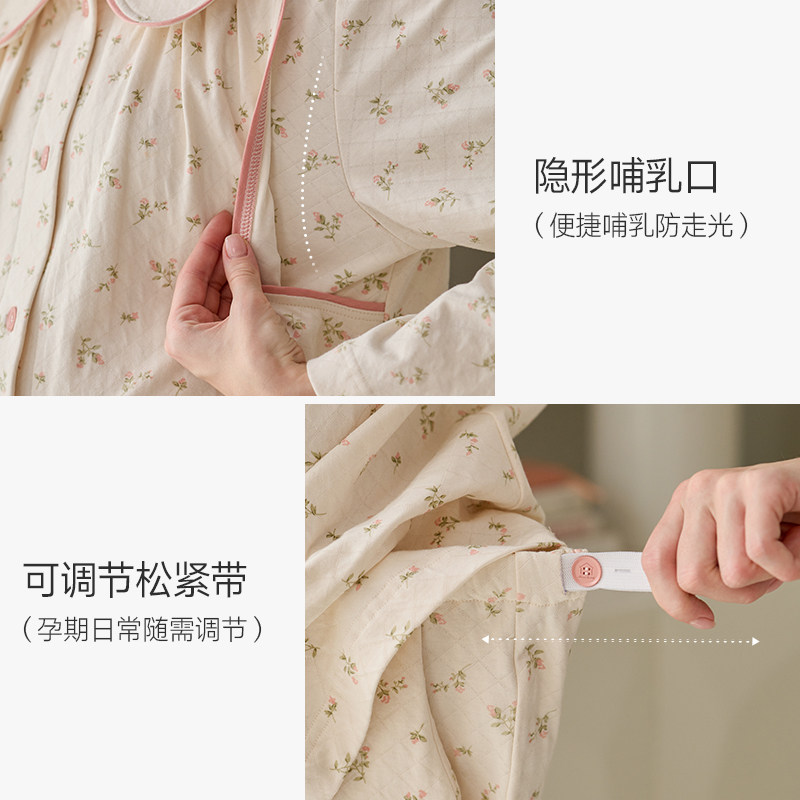 隐形哺乳口
（便捷哺乳防走光）

可调节松紧带
（孕期日常随需调节）