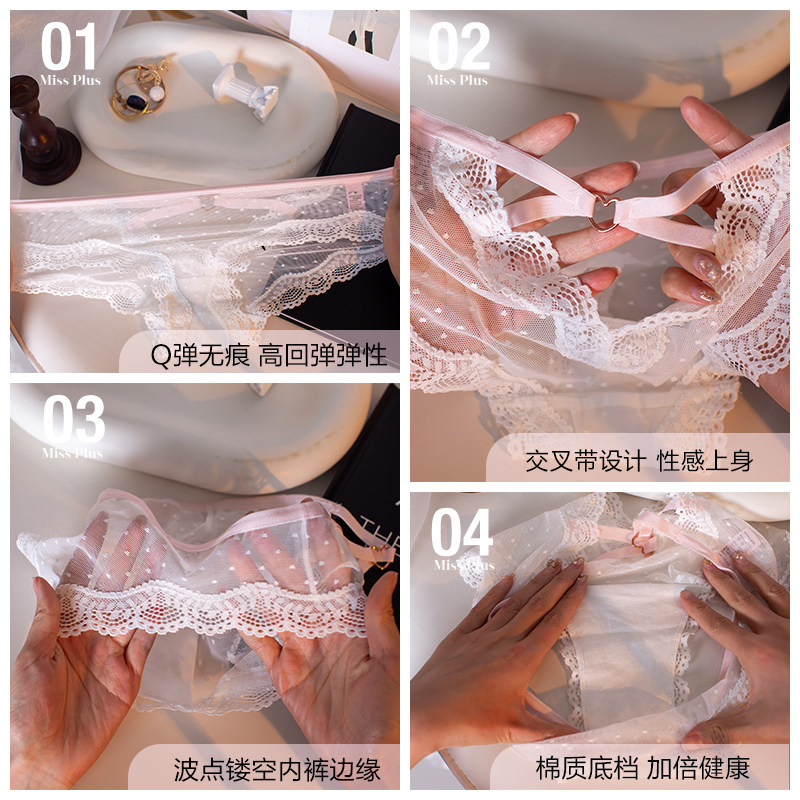 01
Miss Plus

Q弹无痕 高回弹弹性

02
Miss Plus

交叉带设计 性感上身

03
Miss Plus

波点镂空内裤边缘

04
Miss Plus

棉质底档 加倍健康