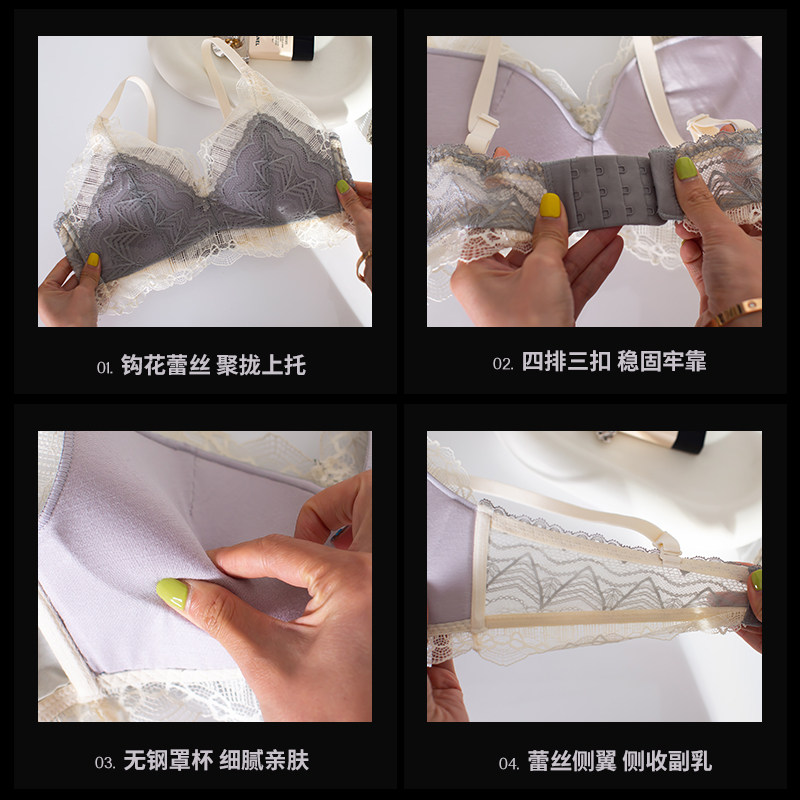 01. 钩花蕾丝 聚拢上托

02. 四排三扣 稳固牢靠

03. 无钢罩杯 细腻亲肤

04. 蕾丝侧翼 侧收副乳