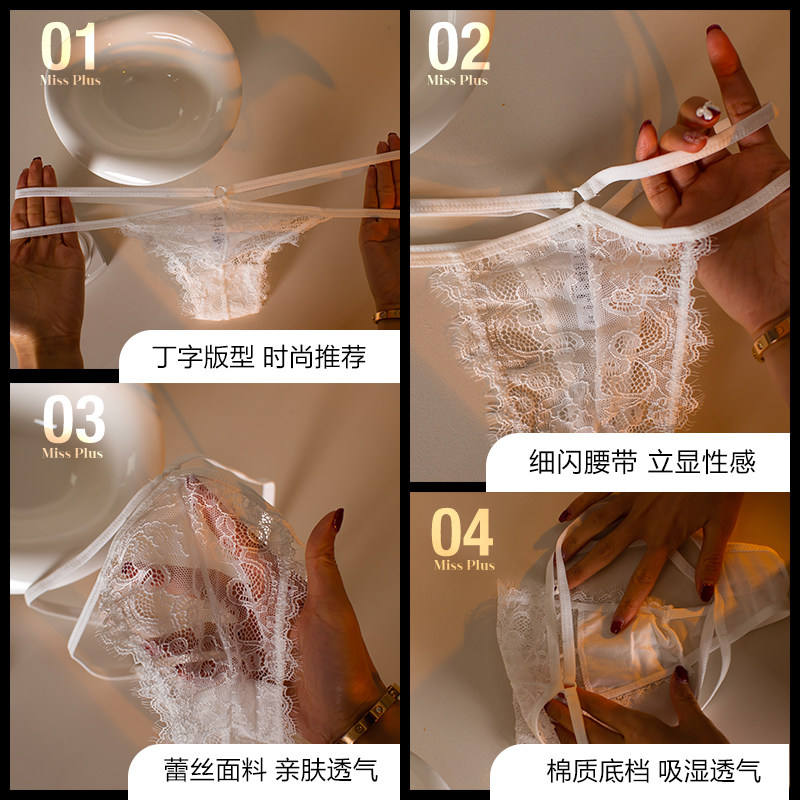 01
Miss Plus

丁字版型 时尚推荐

02
Miss Plus

细闪腰带 立显性感

03
Miss Plus

蕾丝面料 亲肤透气

04
Miss Plus

棉质底档 吸湿透气