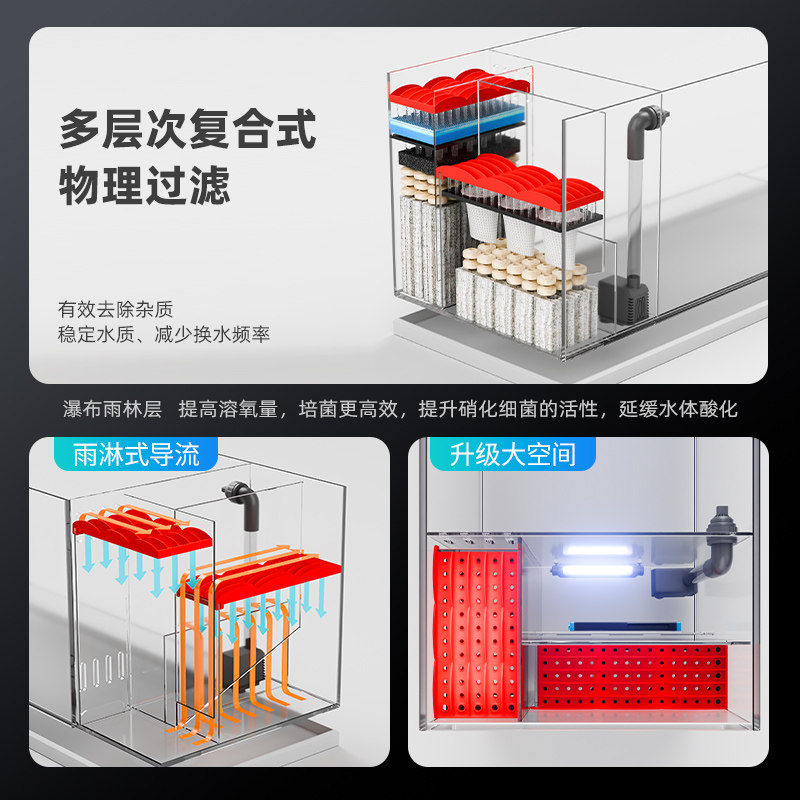 多层次复合式
物理过滤

有效去除杂质
稳定水质、减少换水频率

瀑布雨林层 提高溶氧量，培菌更高效，提升硝化细菌的活性，延缓水体酸化

雨淋式导流

升级大空间