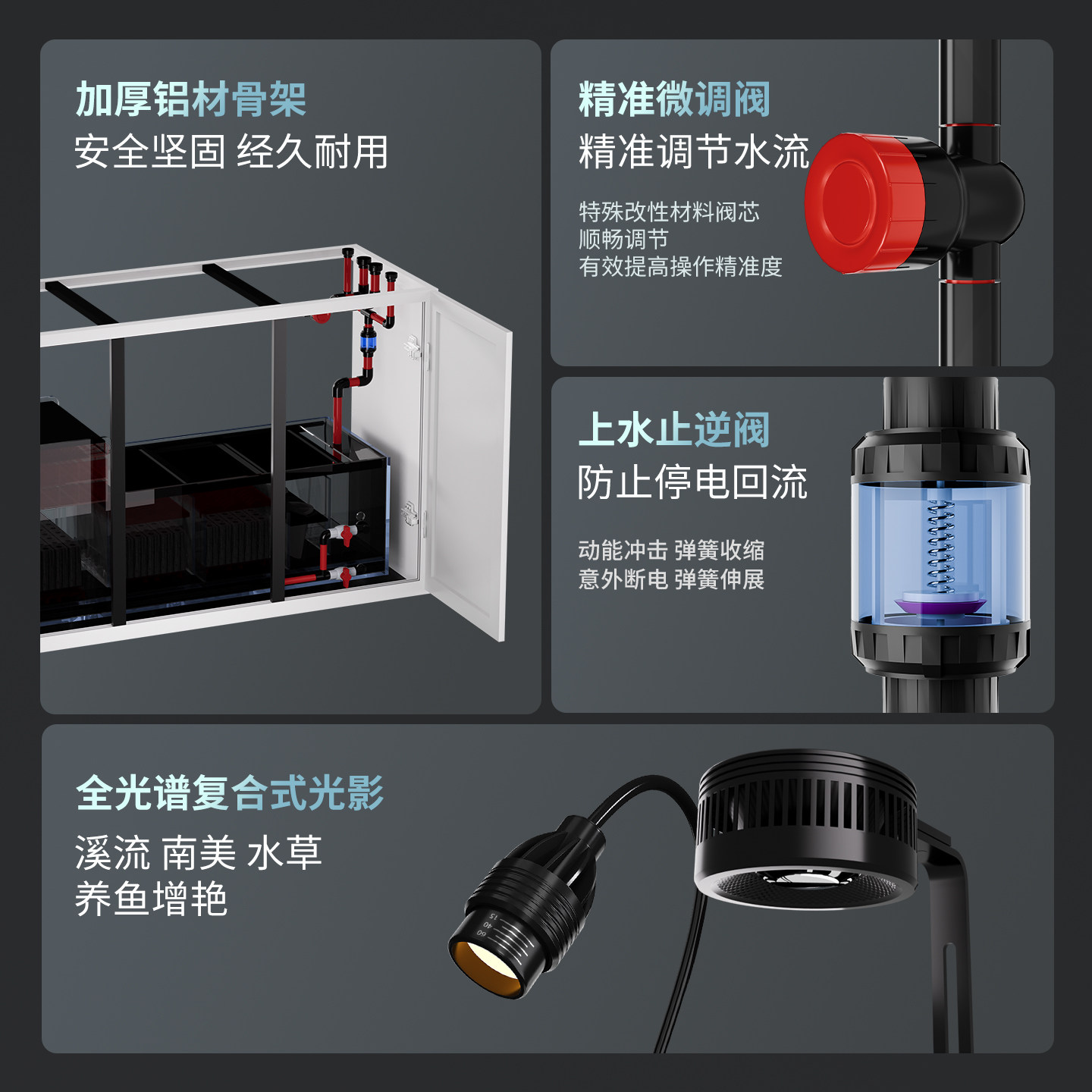 加厚铝材骨架
安全坚固 经久耐用

精准微调阀
精准调节水流

特殊改性材料阀芯
顺畅调节
有效提高操作精准度

上水止逆阀
防止停电回流

动能冲击 弹簧收缩
意外断电 弹簧伸展

全光谱复合式光影
溪流 南美 水草
养鱼增艳

15
40
60