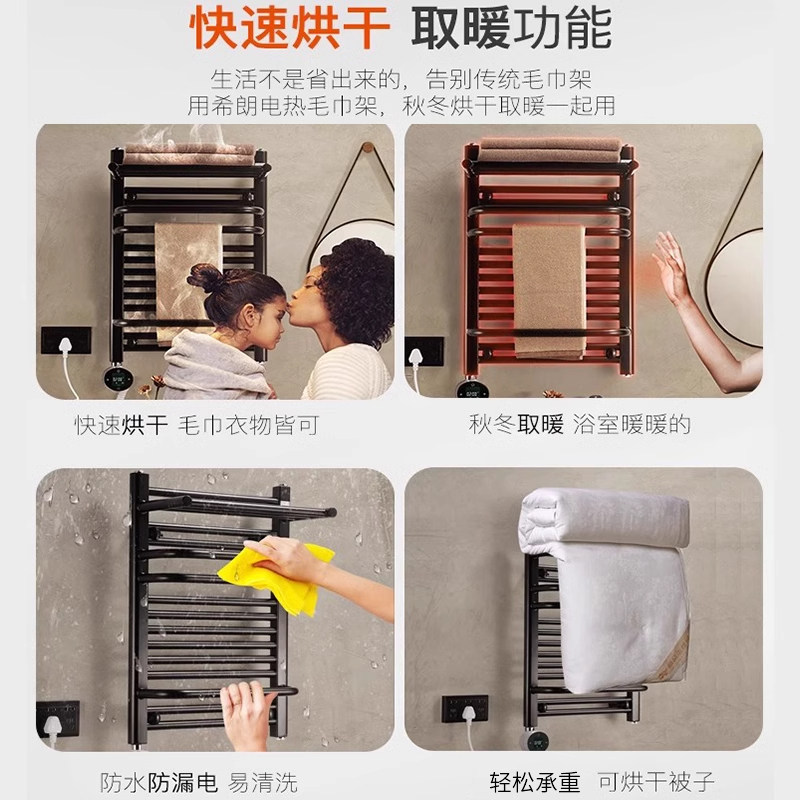 快速烘干 取暖功能

生活不是省出来的，告别传统毛巾架
用希朗电热毛巾架，秋冬烘干取暖一起用

快速烘干 毛巾衣物皆可

秋冬取暖 浴室暖暖的

防水防漏电 易清洗

轻松承重 可烘干被子