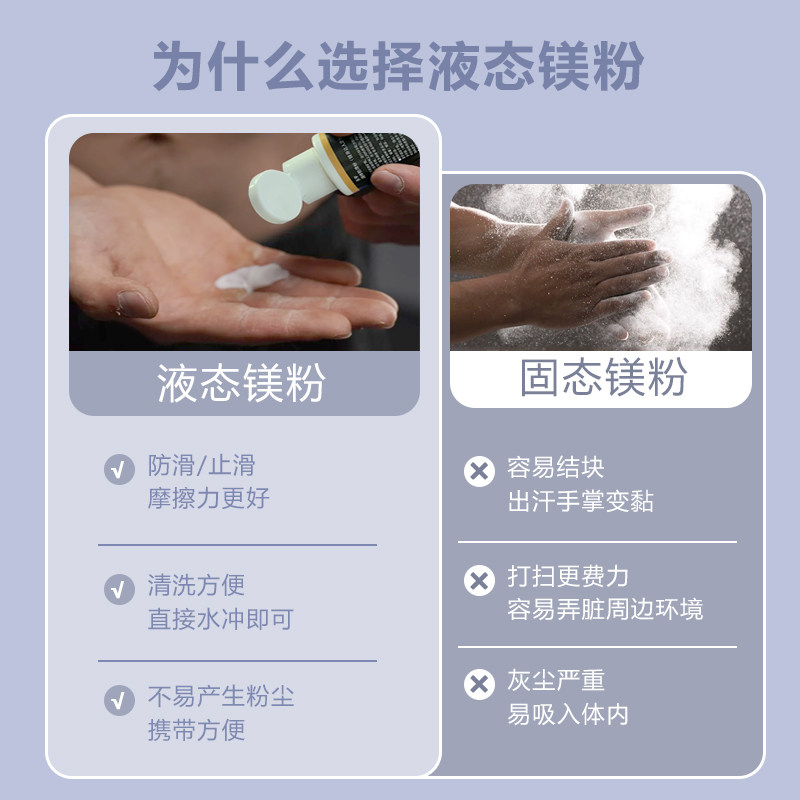 为什么选择液态镁粉

液态镁粉

防滑/止滑
摩擦力更好

清洗方便
直接水冲即可

不易产生粉尘
携带方便

固态镁粉

容易结块
出汗手掌变黏

打扫更费力
容易弄脏周边环境

灰尘严重
易吸入体内