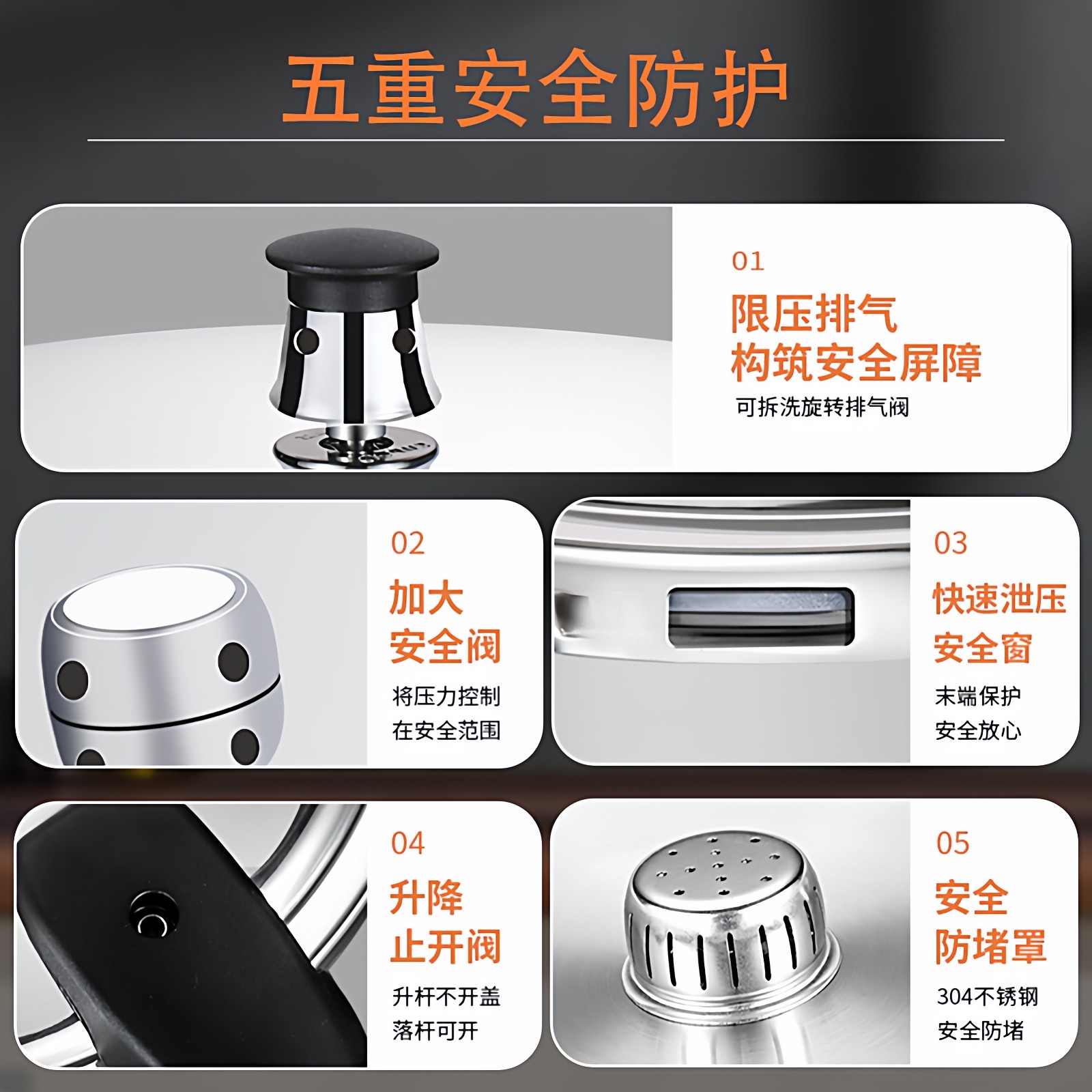 五重安全防护

01
限压排气
构筑安全屏障
可拆洗旋转排气阀

02
加大
安全阀
将压力控制
在安全范围

03
快速泄压
安全窗
末端保护
安全放心

04
升降
止开阀
升杆不开盖
落杆可开

05
安全
防堵罩
304不锈钢
安全防堵