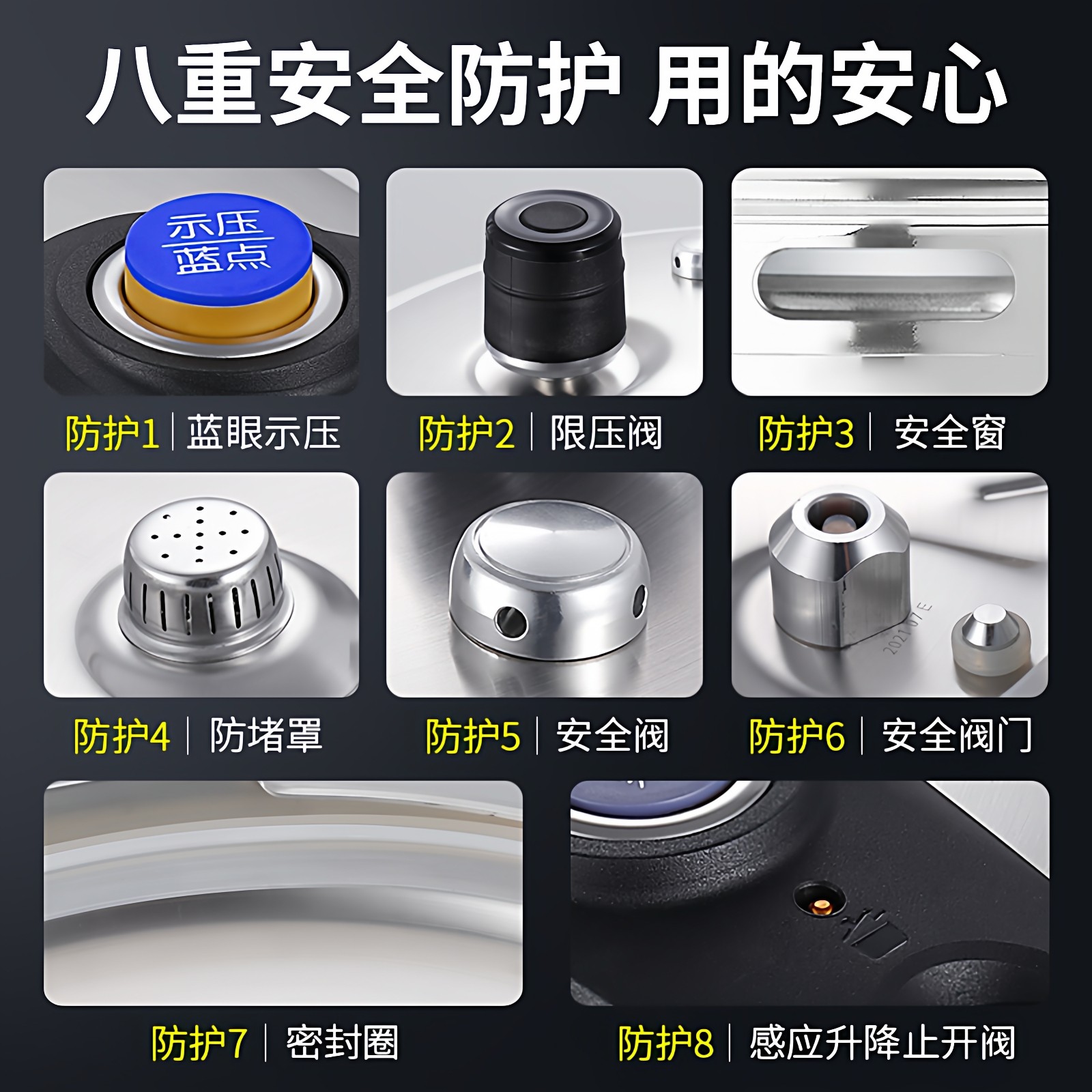 八重安全防护 用的安心

示压
蓝点

防护1 | 蓝眼示压

防护2 | 限压阀

防护3 | 安全窗

防护4 | 防堵罩

防护5 | 安全阀

2021 07 E

防护6 | 安全阀门

防护7 | 密封圈

防护8 | 感应升降止开阀