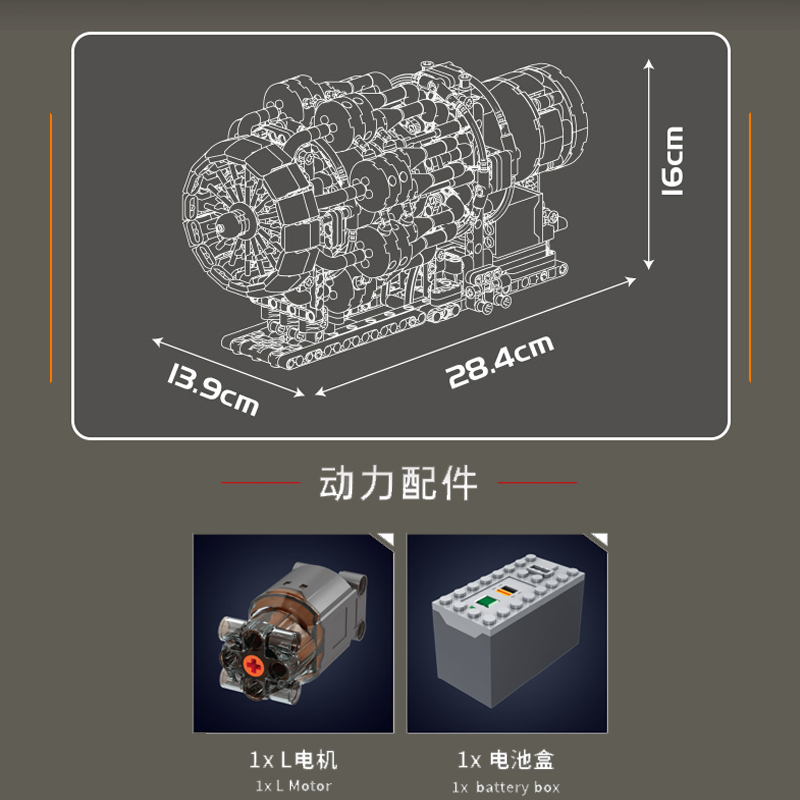 16cm

13.9cm

28.4cm

动力配件

1x L电机
1x L Motor

1x 电池盒
1x battery box