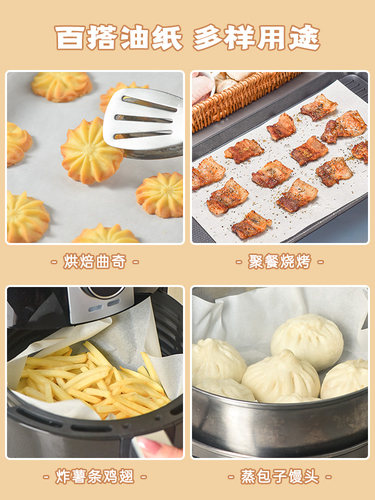 百搭油纸 多样用途

- 烘焙曲奇 -

- 聚餐烧烤 -

- 炸薯条鸡翅 -

- 蒸包子馒头 -