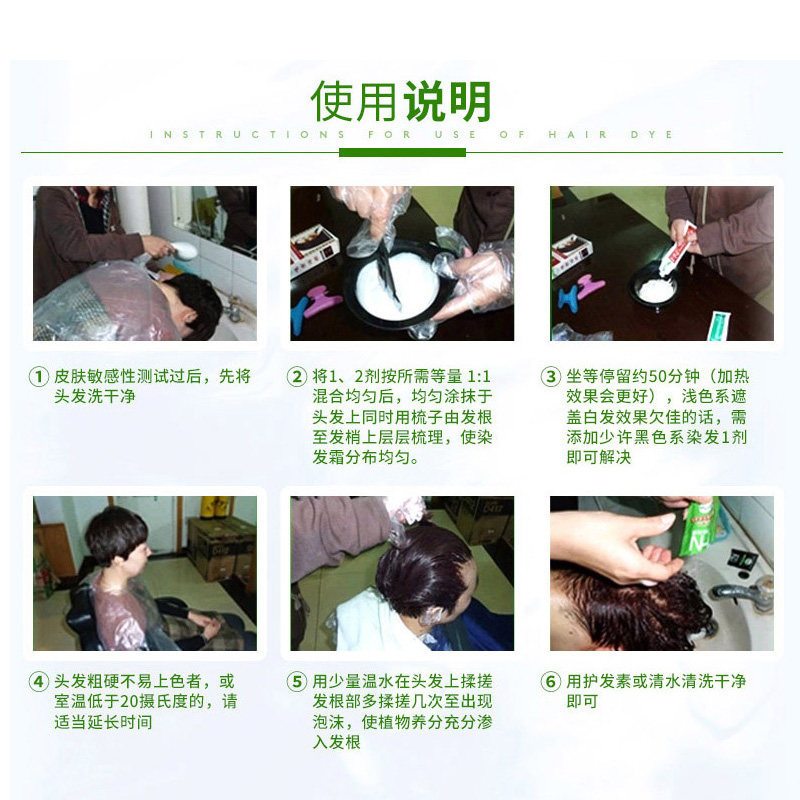 使用说明

INSTRUCTIONS FOR USE OF HAIR DYE

① 皮肤敏感性测试过后，先将头发洗干净

② 将1、2剂按所需等量 1:1 混合均匀后，均匀涂抹于头发上同时用梳子由发根至发梢上层层梳理，使染发霜分布均匀。

③ 坐等停留约50分钟（加热效果会更好），浅色系遮盖白发效果欠佳的话，需添加少许黑色系染发1剂即可解决

④ 头发粗硬不易上色者，或室温低于20摄氏度的，请适当延长时间

⑤ 用少量温水在头发上揉搓发根部多揉搓几次至出现泡沫，使植物养分充分渗入发根

⑥ 用护发素或清水清洗干净即可