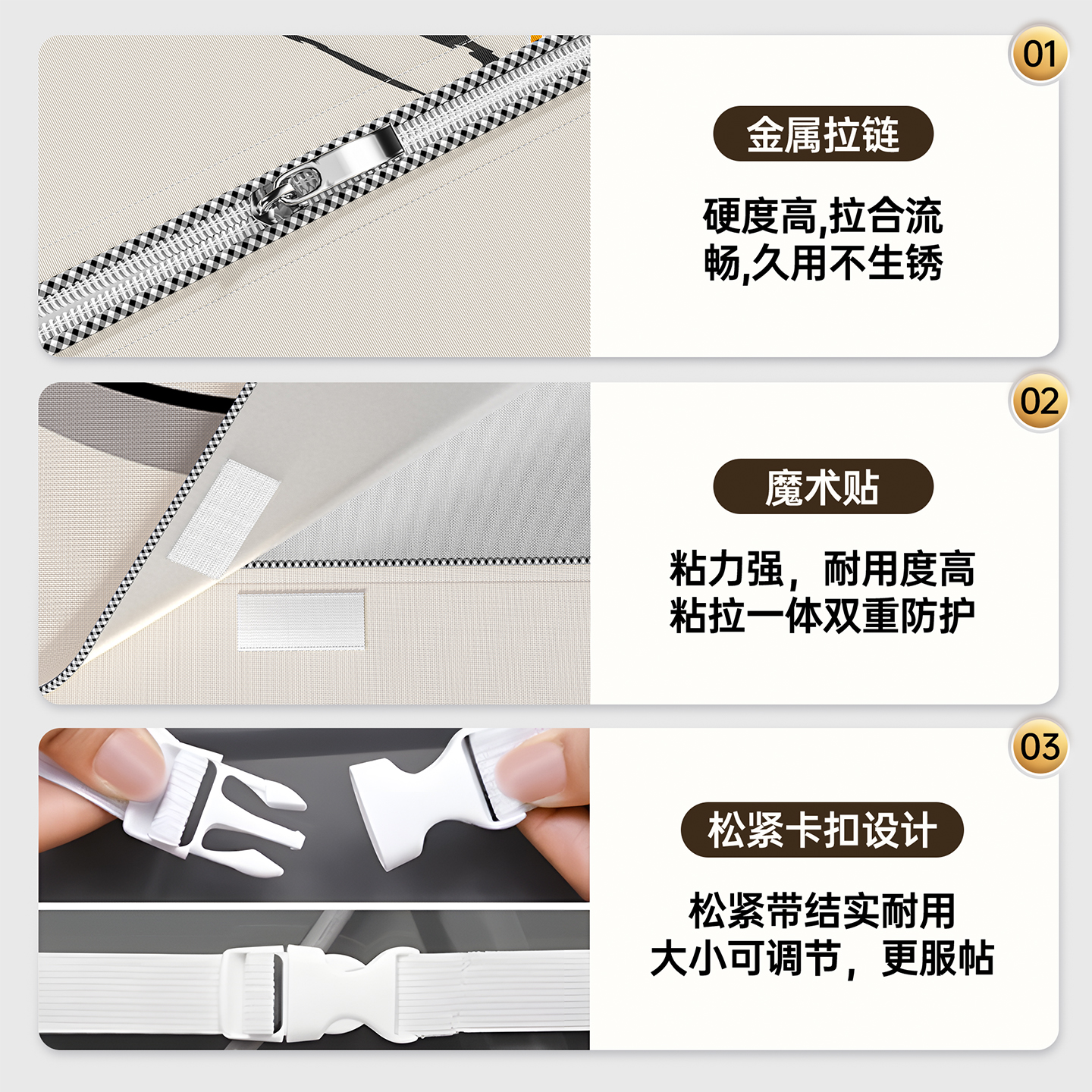 01

金属拉链

硬度高,拉合流畅,久用不生锈

02

魔术贴

粘力强，耐用度高
粘拉一体双重防护

03

松紧卡扣设计

松紧带结实耐用
大小可调节，更服帖