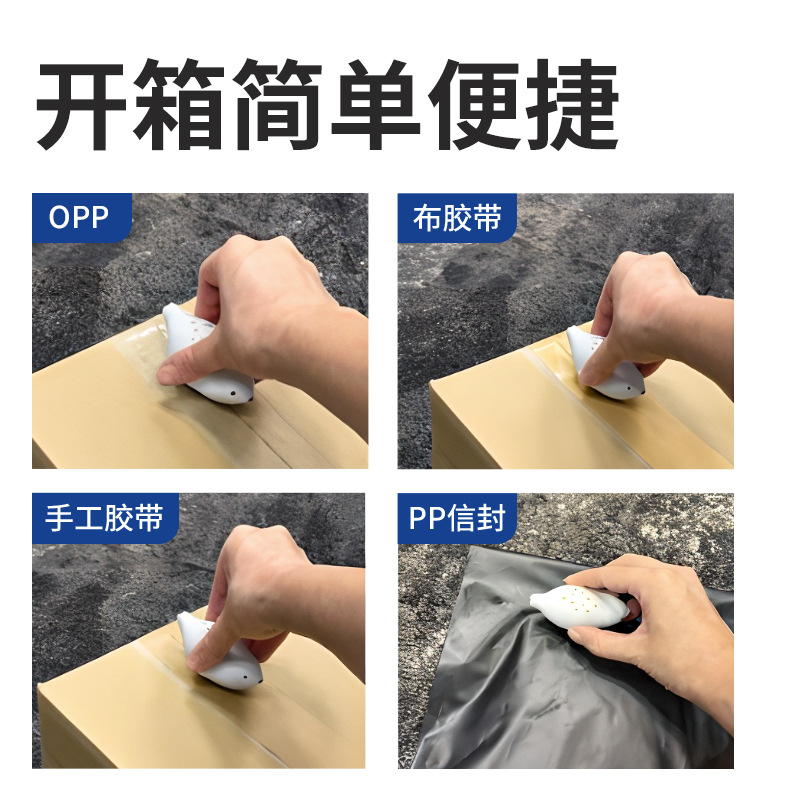 开箱简单便捷

OPP

布胶带

手工胶带

PP信封