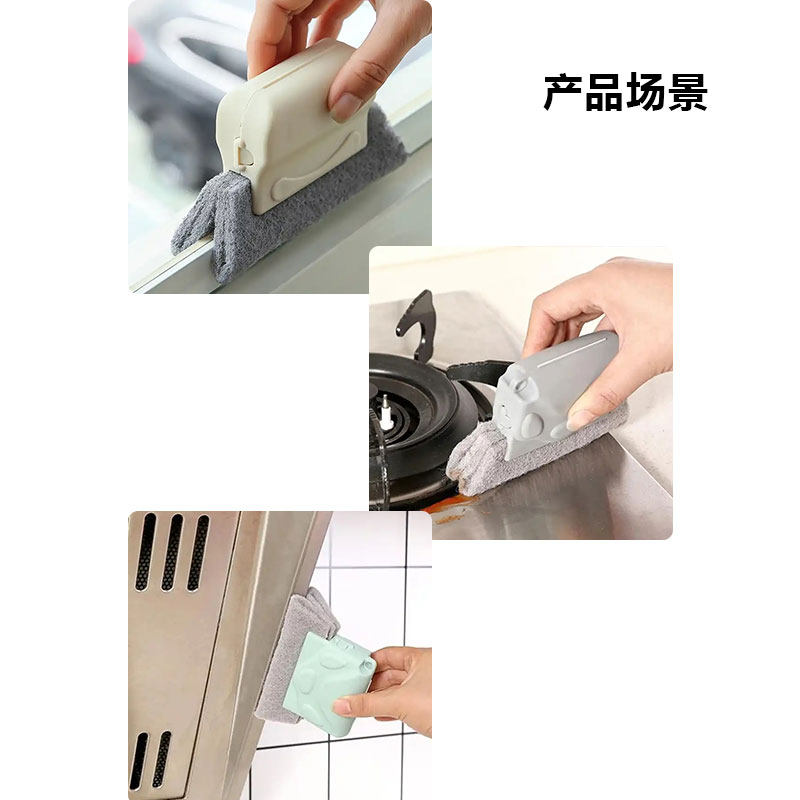 产品场景