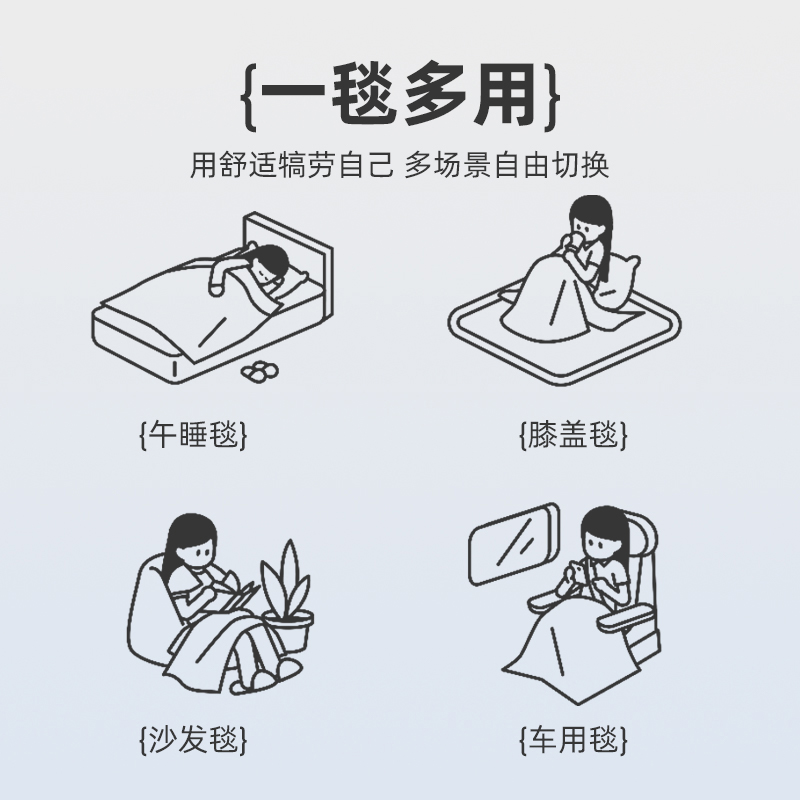 {一毯多用}

用舒适犒劳自己 多场景自由切换

{午睡毯}

{膝盖毯}

{沙发毯}

{车用毯}